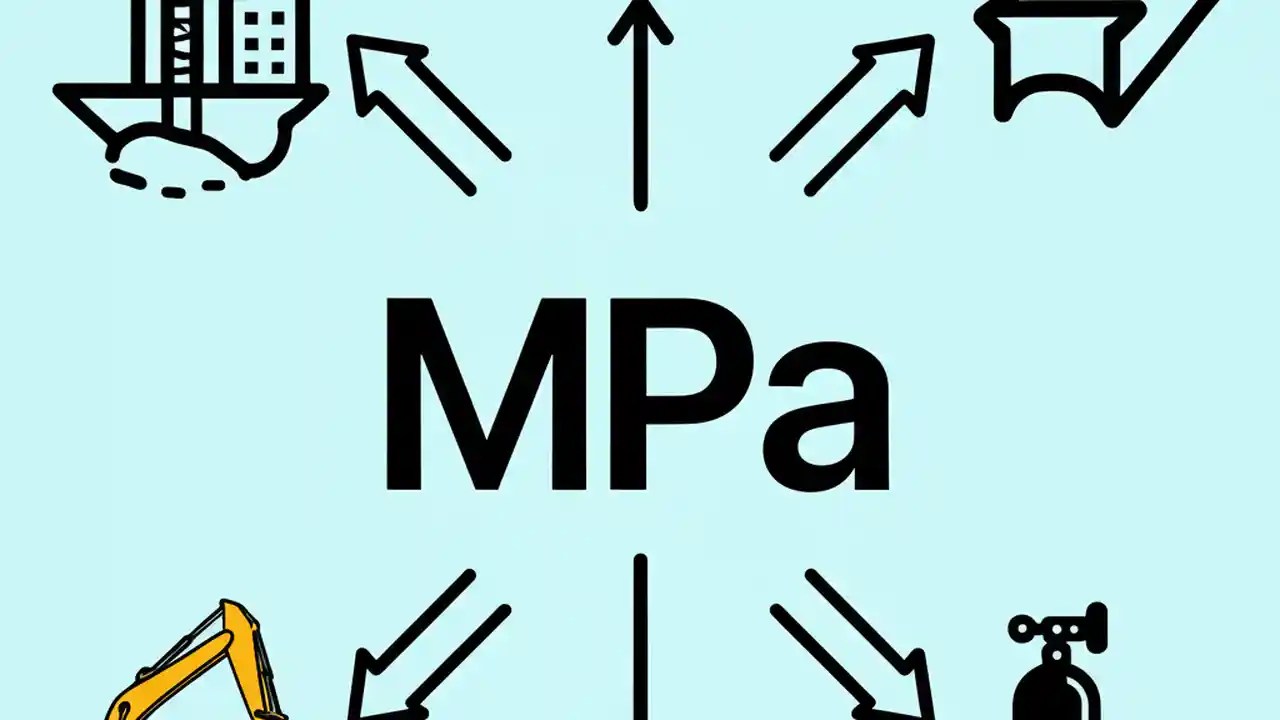 MPa