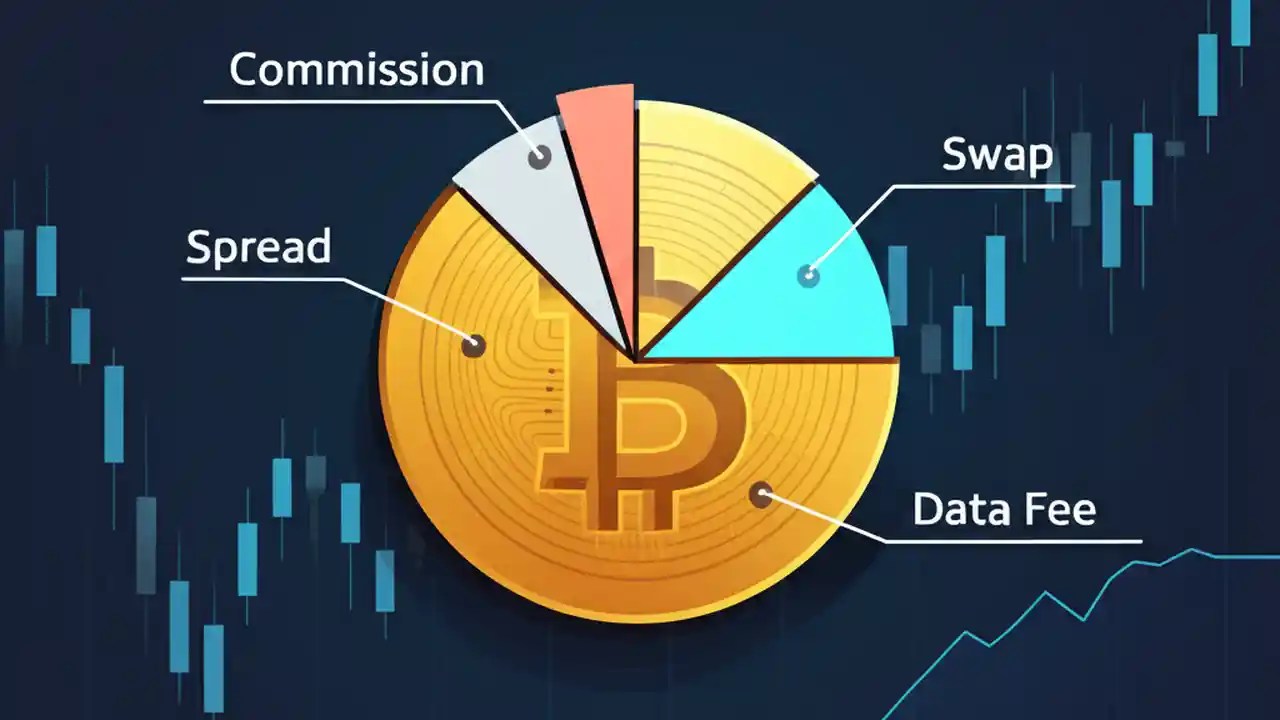 Commission
Swap
Spread
Data Fee