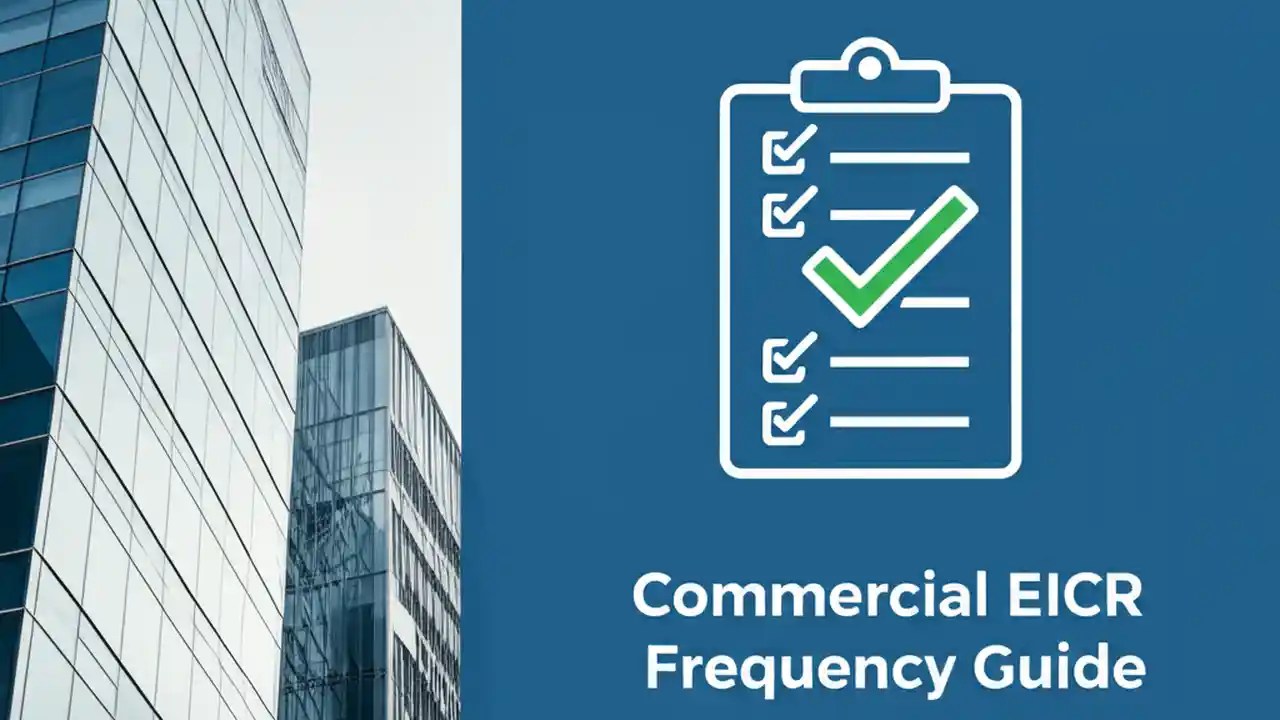 Commercial EICR
Frequency Guide