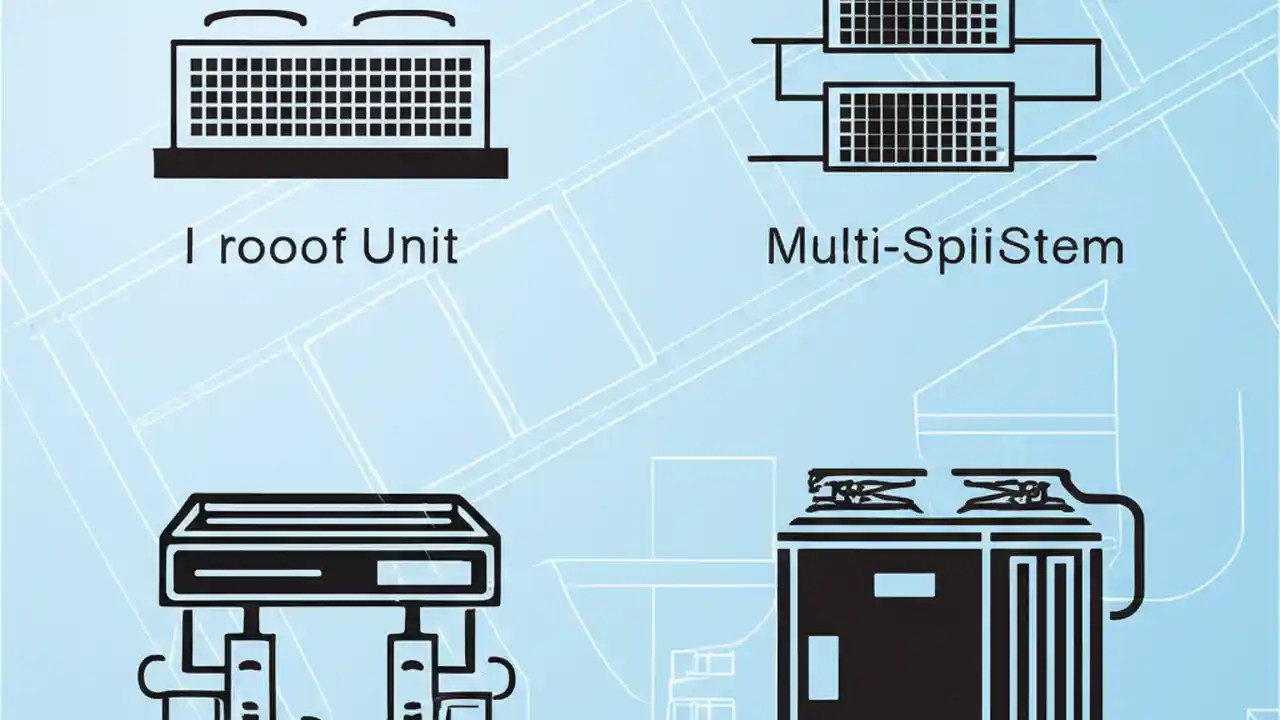 I rooof Unit

Multi-SpiiStem