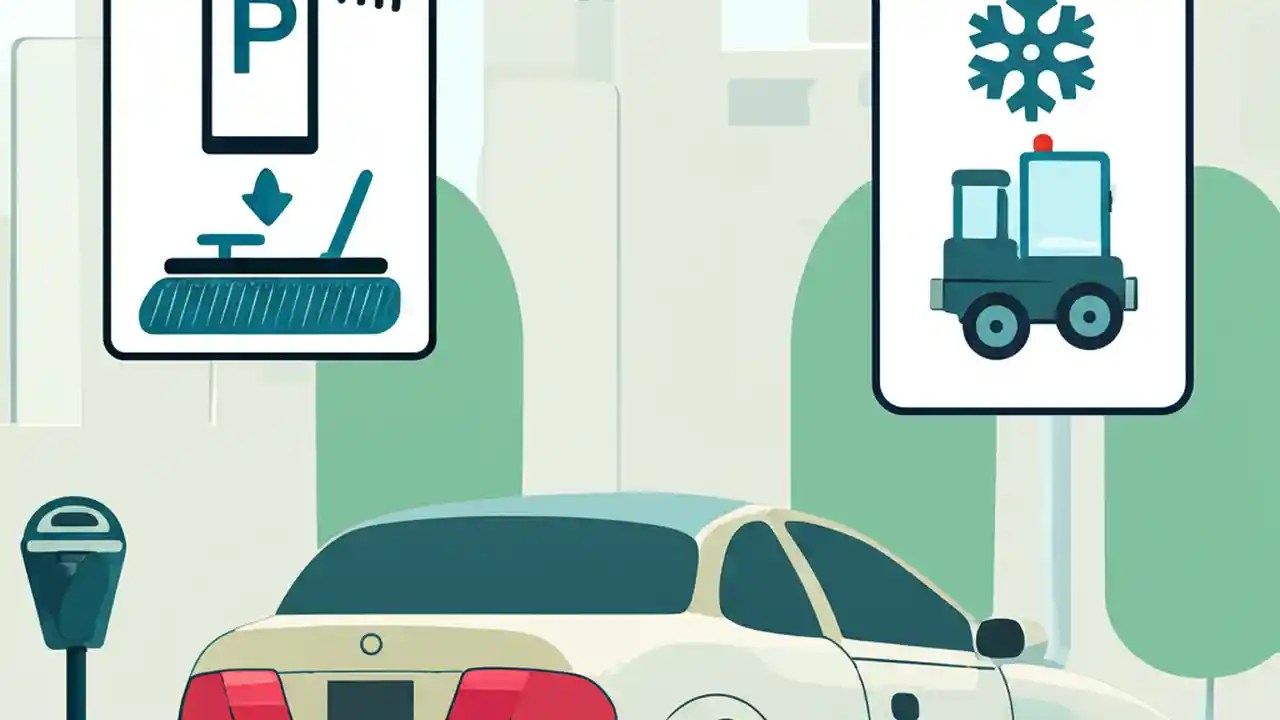 P