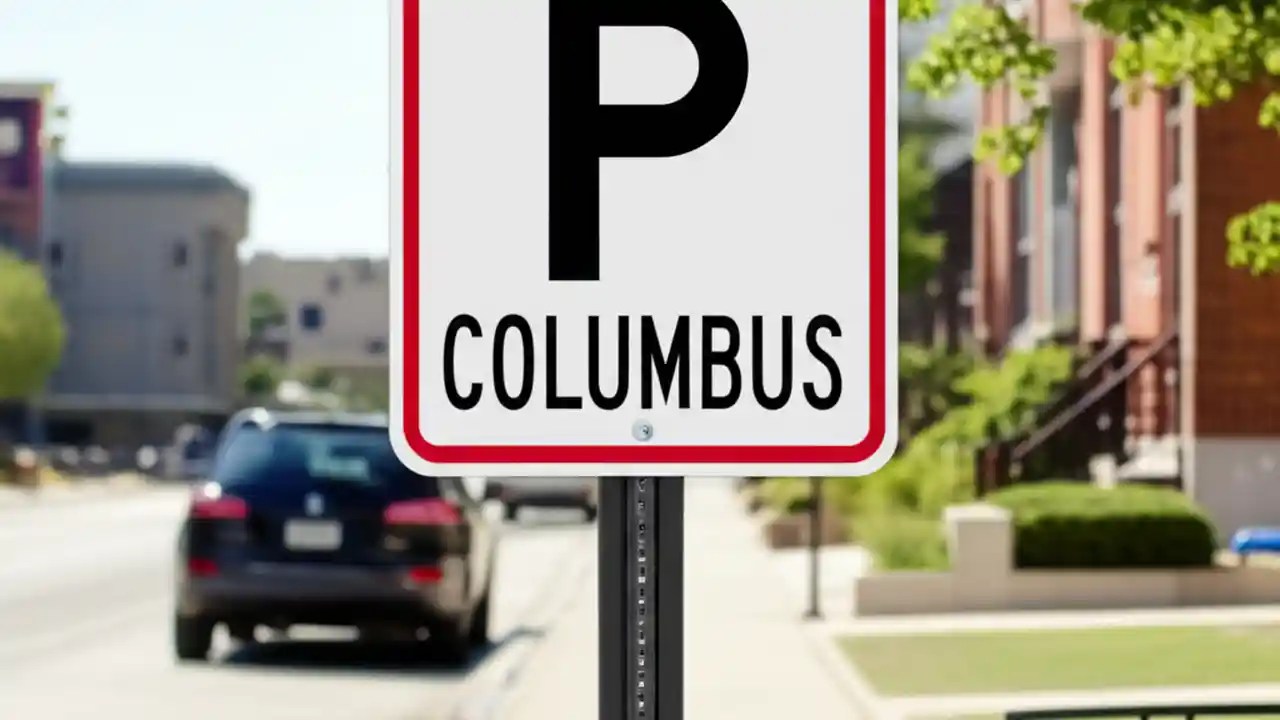 P
COLUMBUS