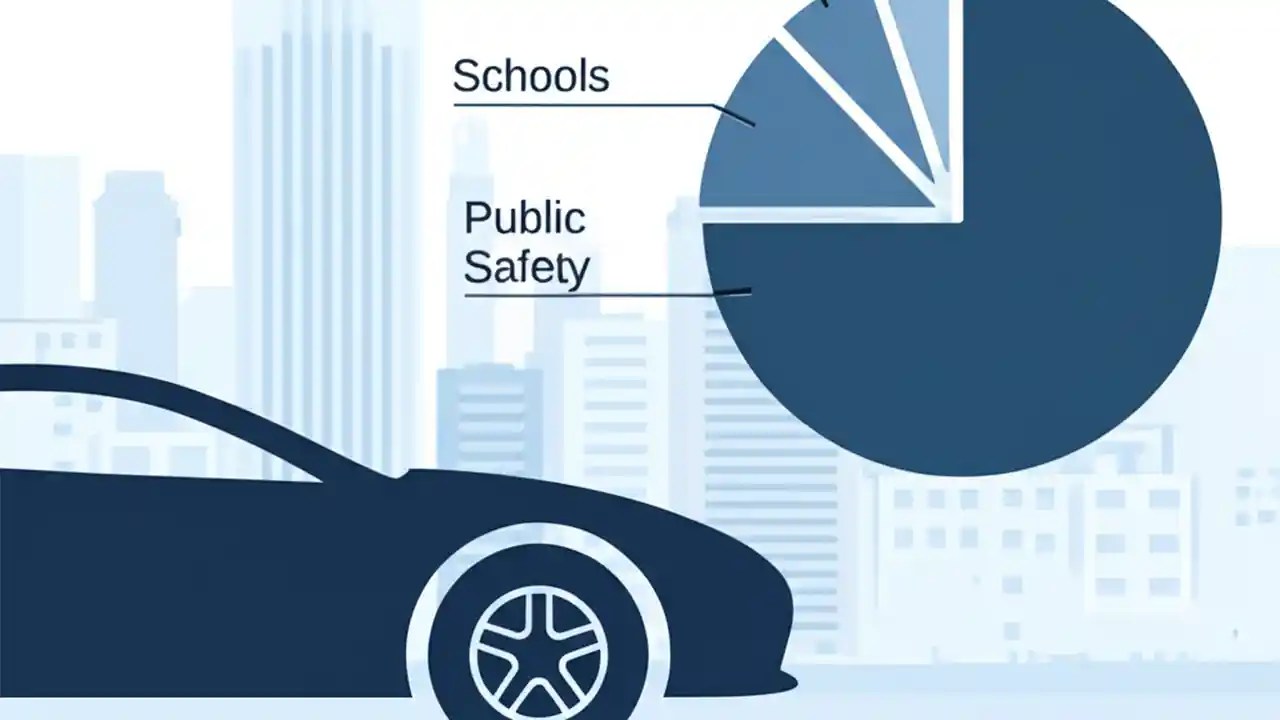 Schools

Public
Safety