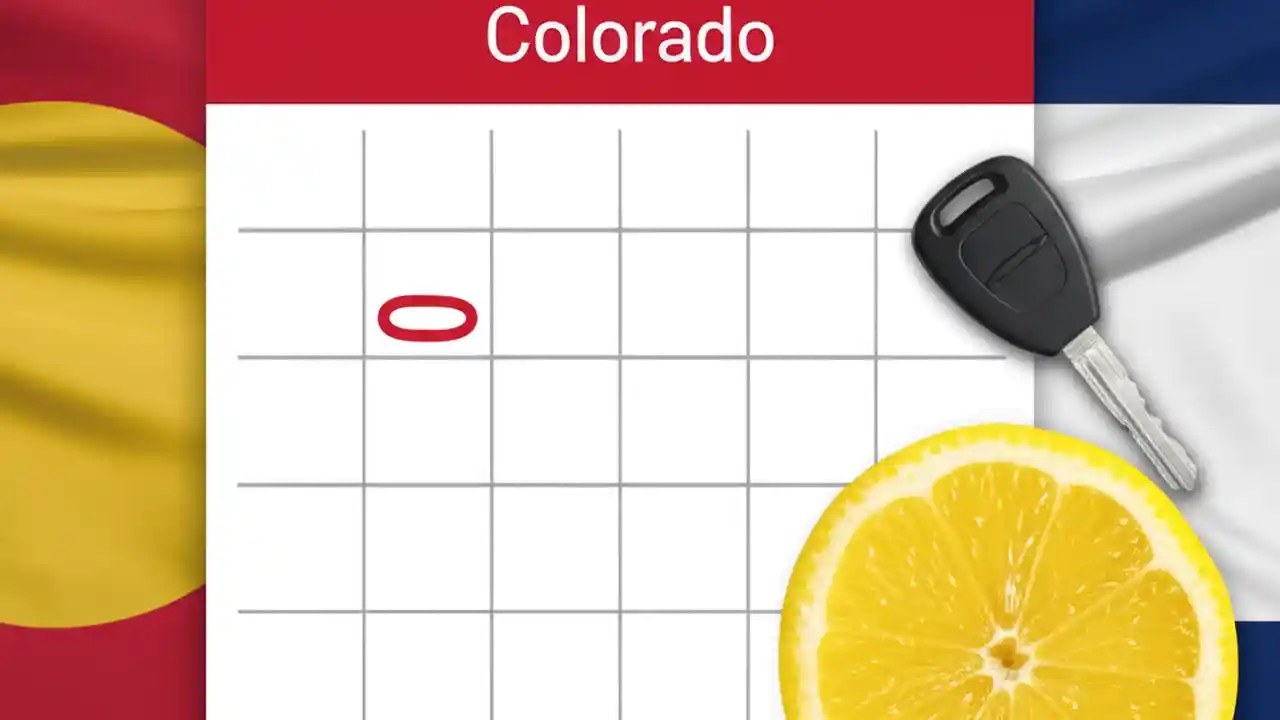 Colorado