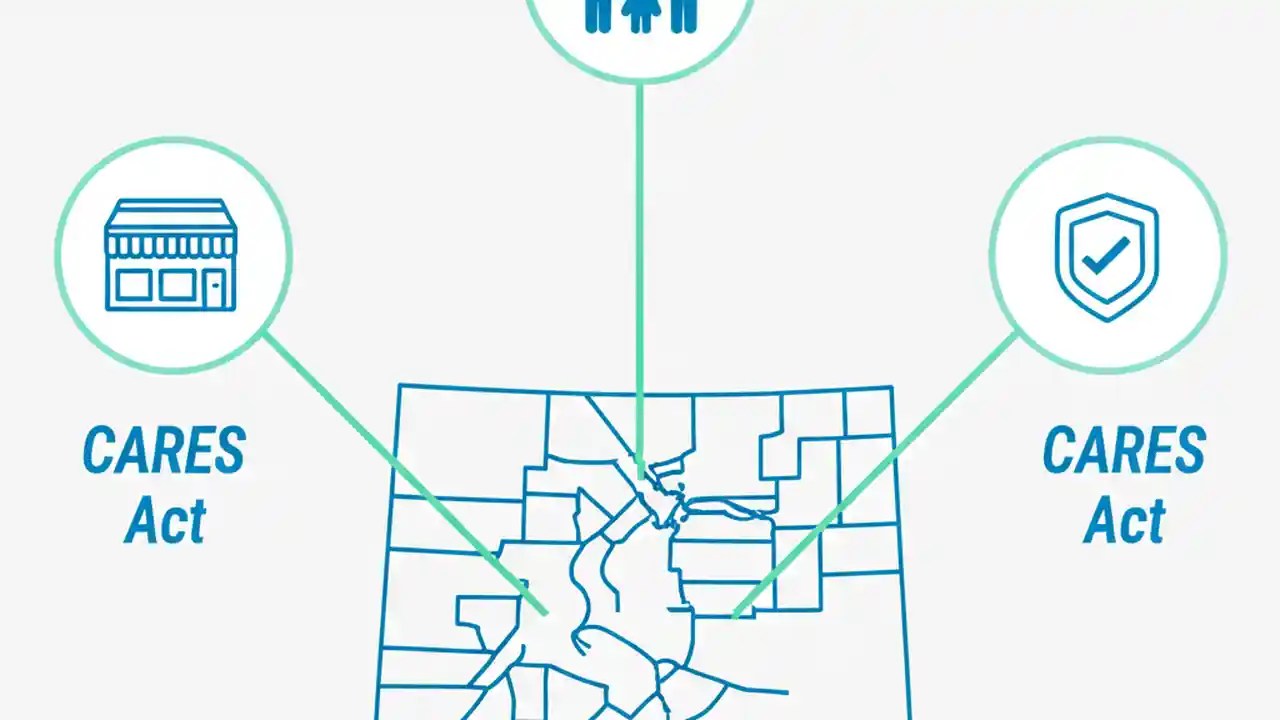 CARES Act

CARES Act