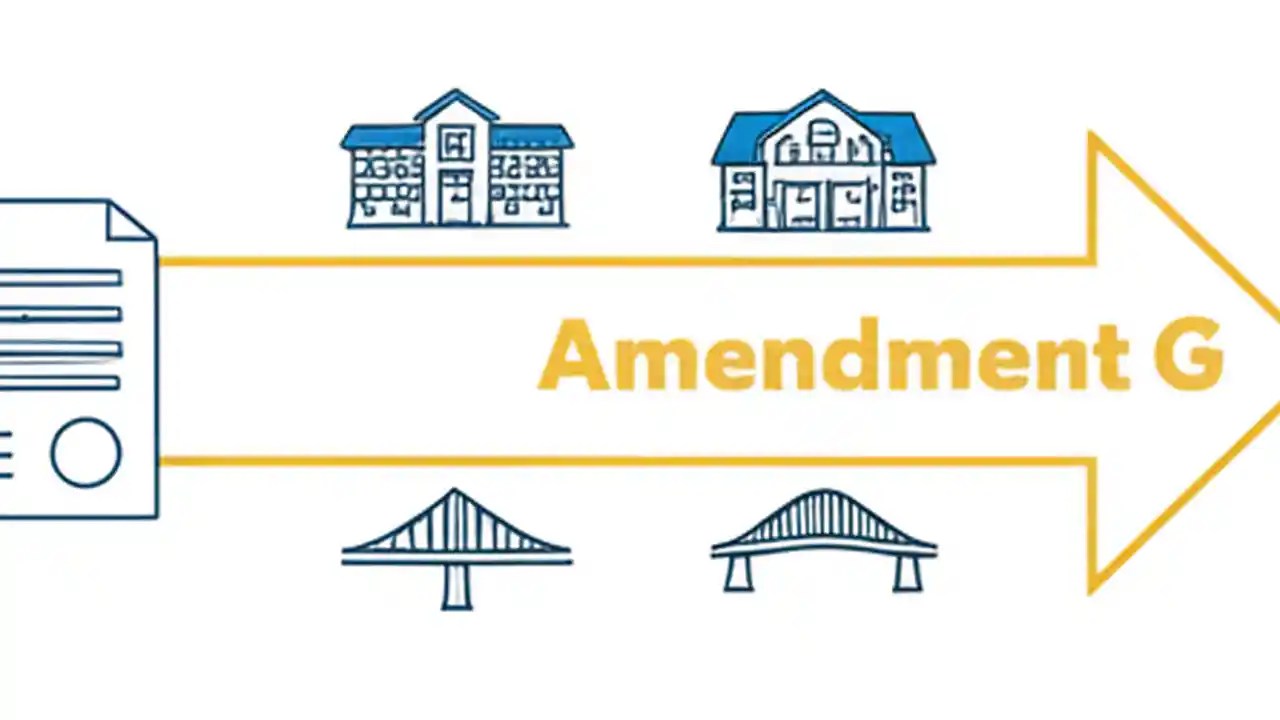 Amendment G