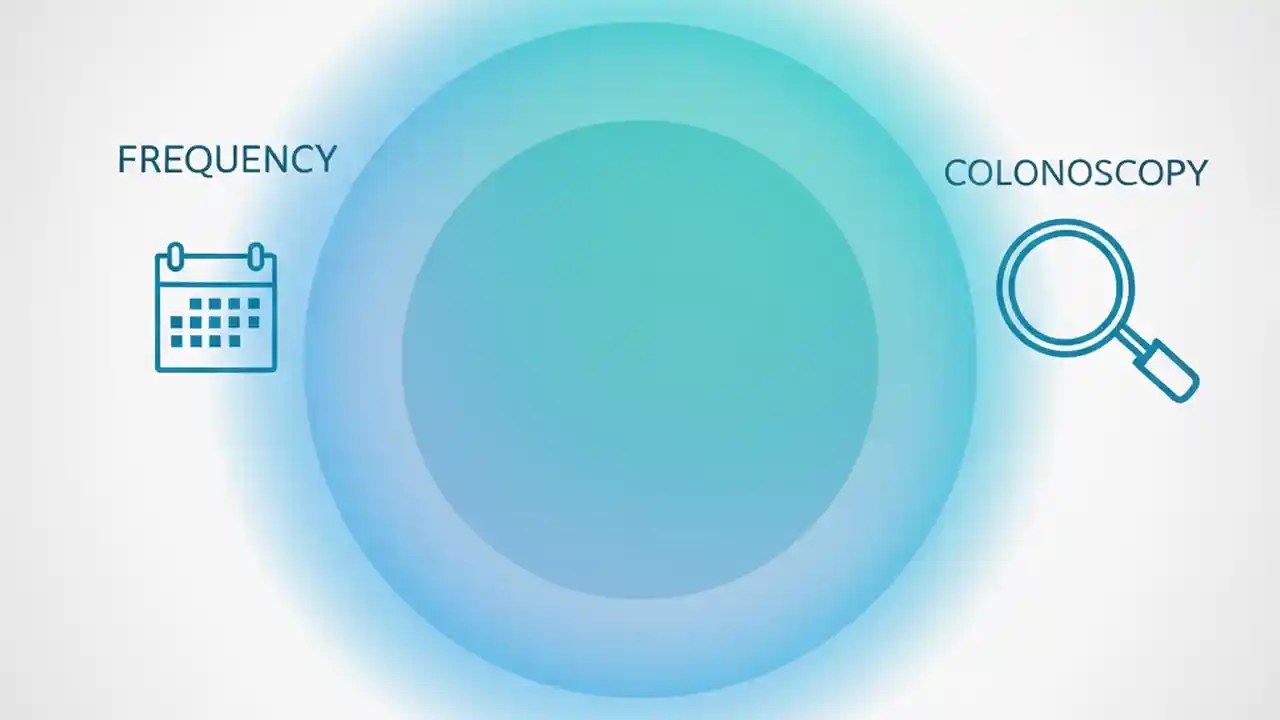 FREQUENCY

COLONOSCOPY