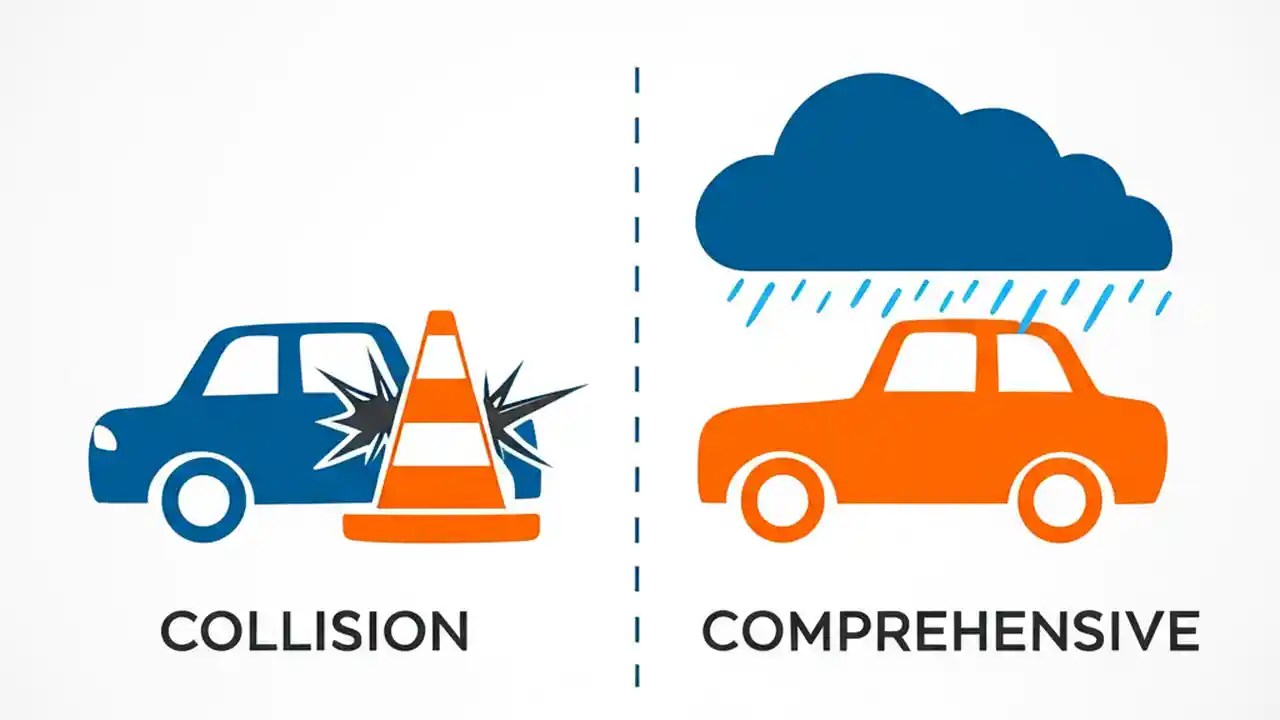 COLLISION

COMPREHENSIVE