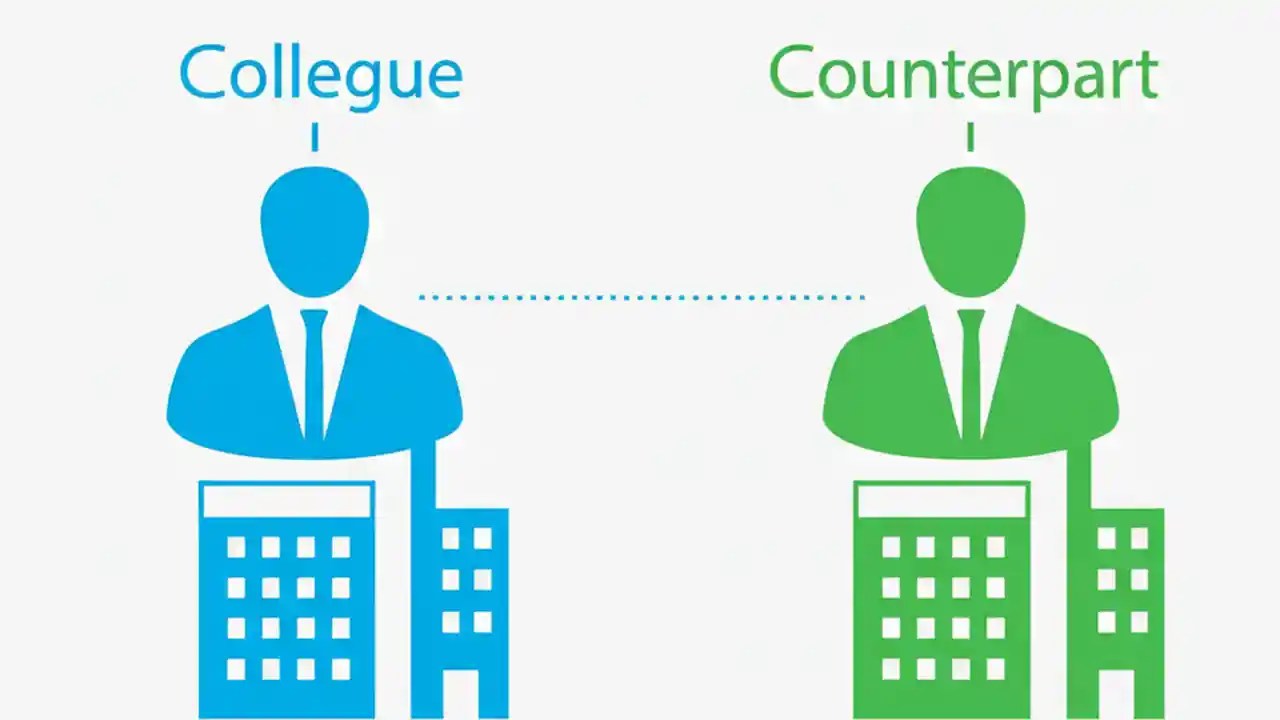 Collegue

Counterpart