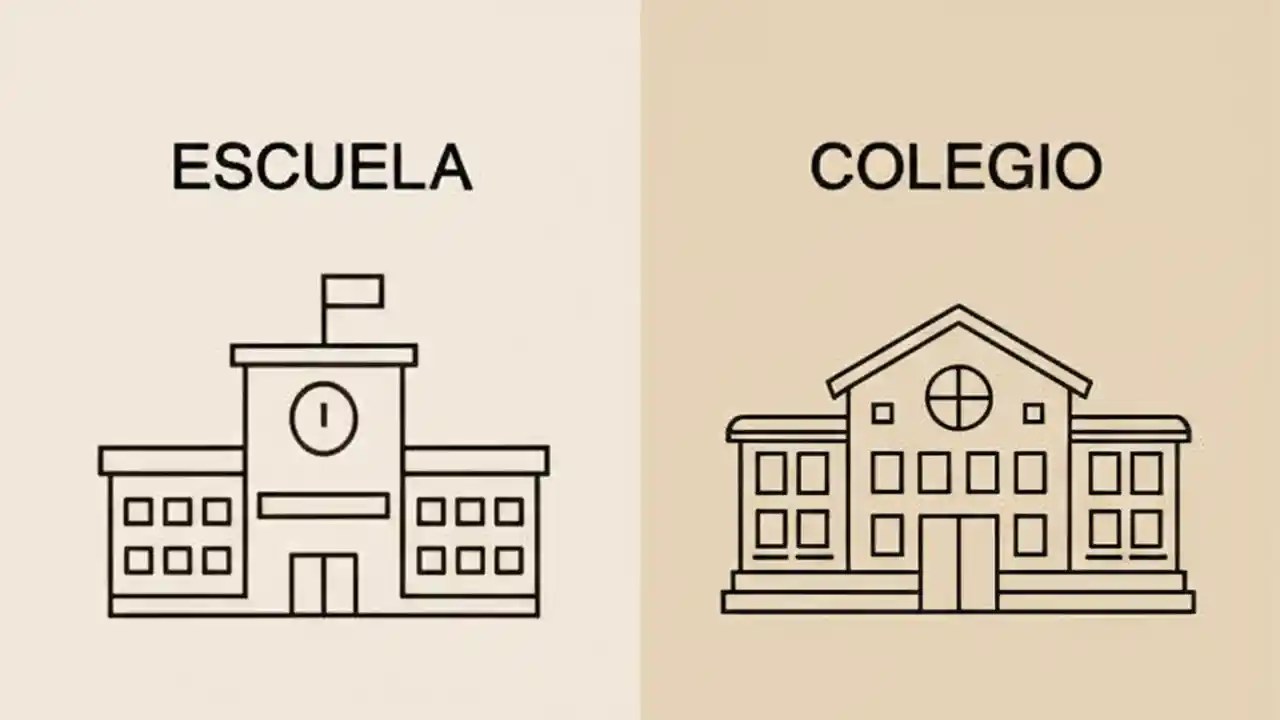 ESCUELA

COLEGIO