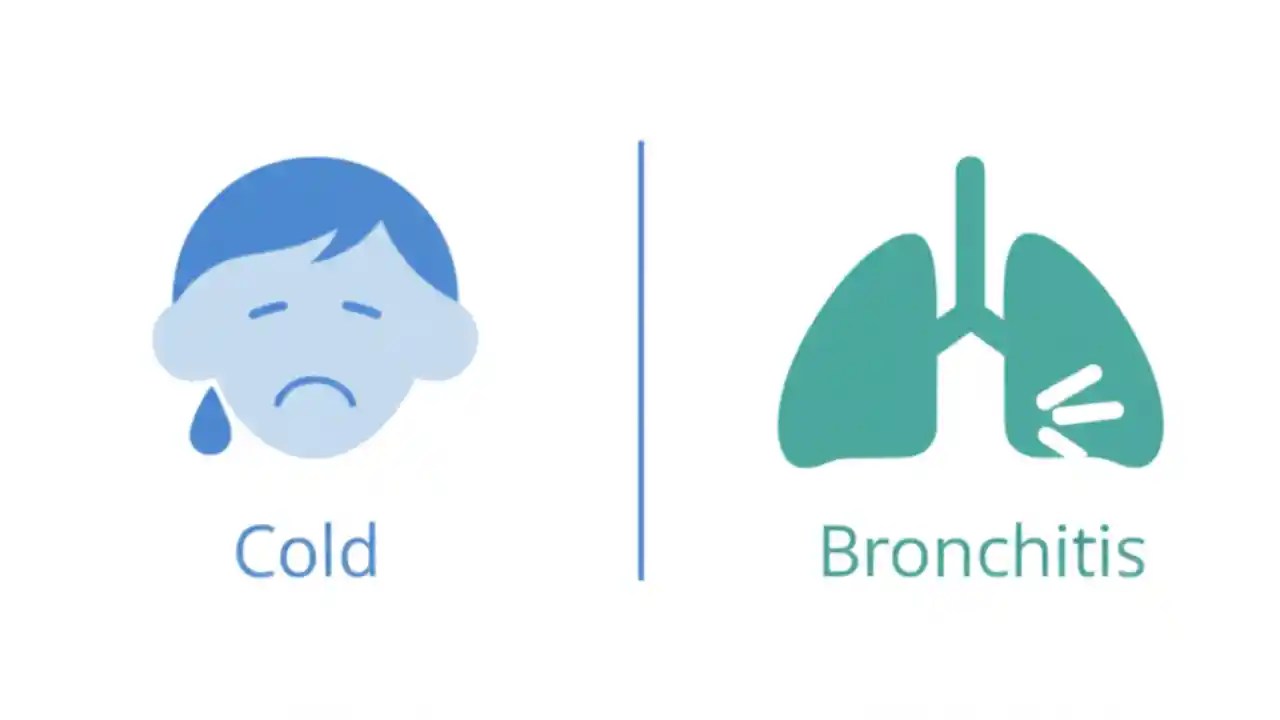 Cold

Bronchitis