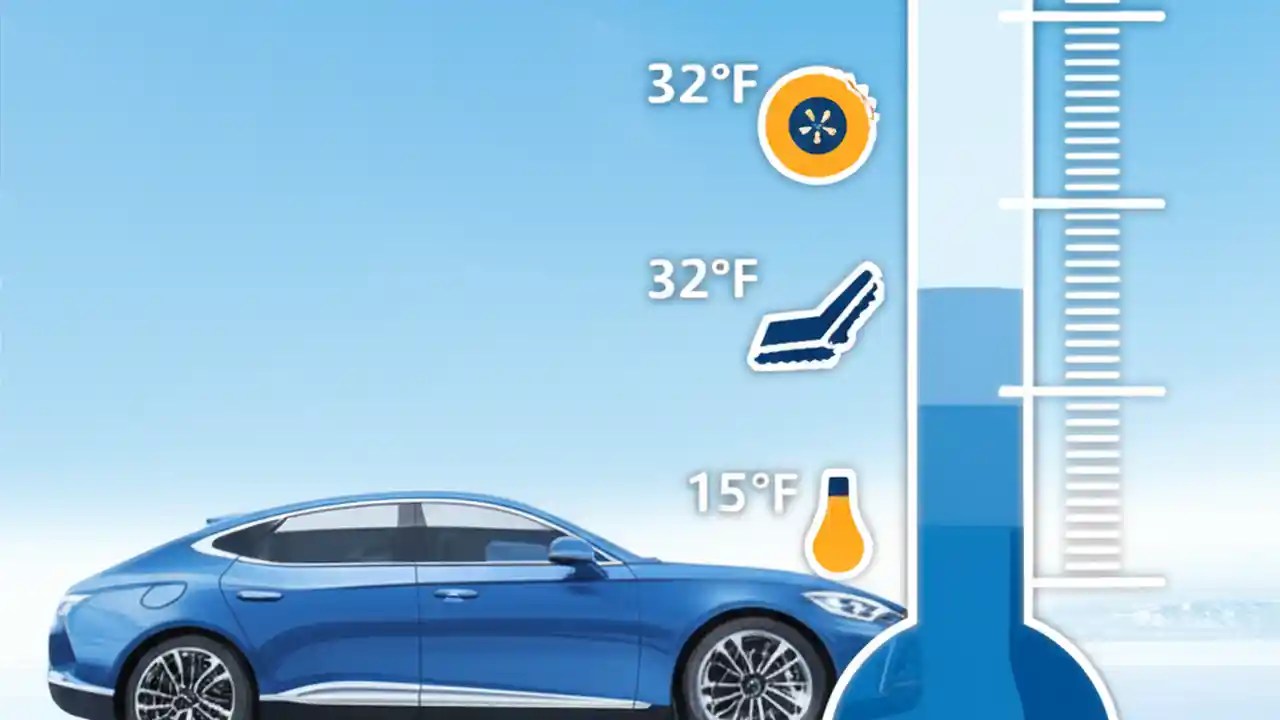 32°F

32°F

15°F