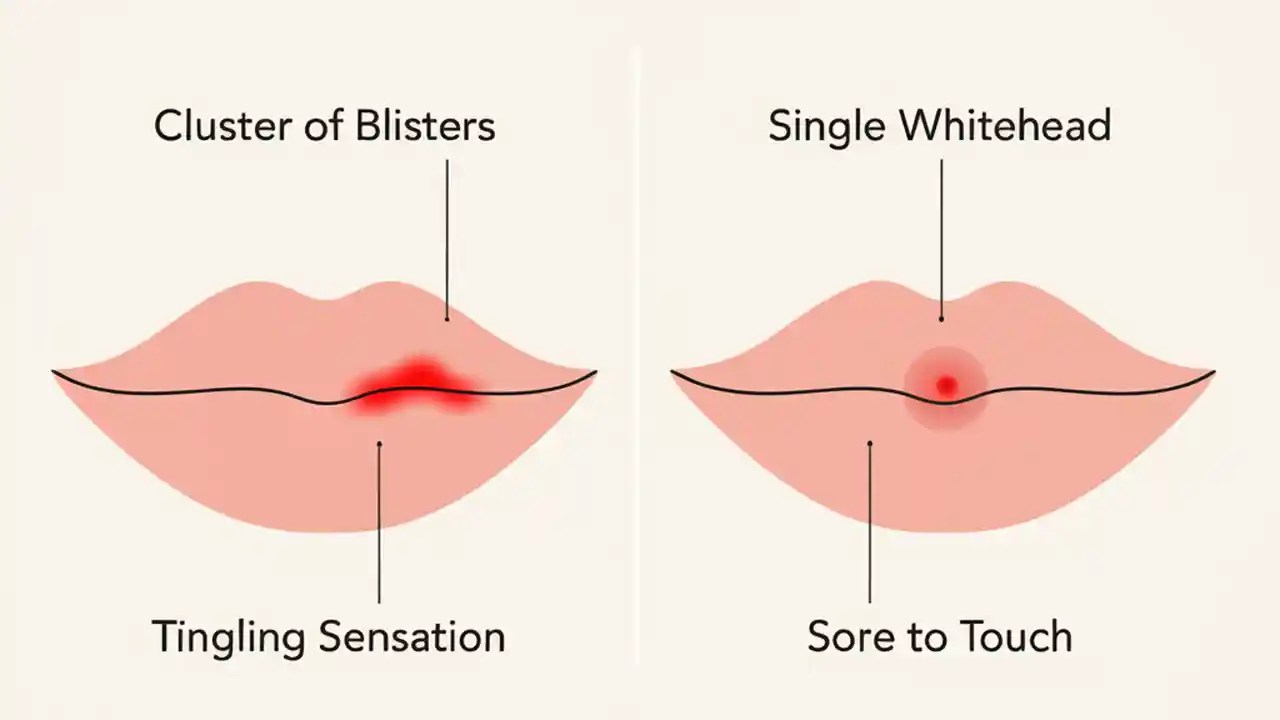 Cluster of Blisters

Tingling Sensation

Single Whitehead

Sore to Touch