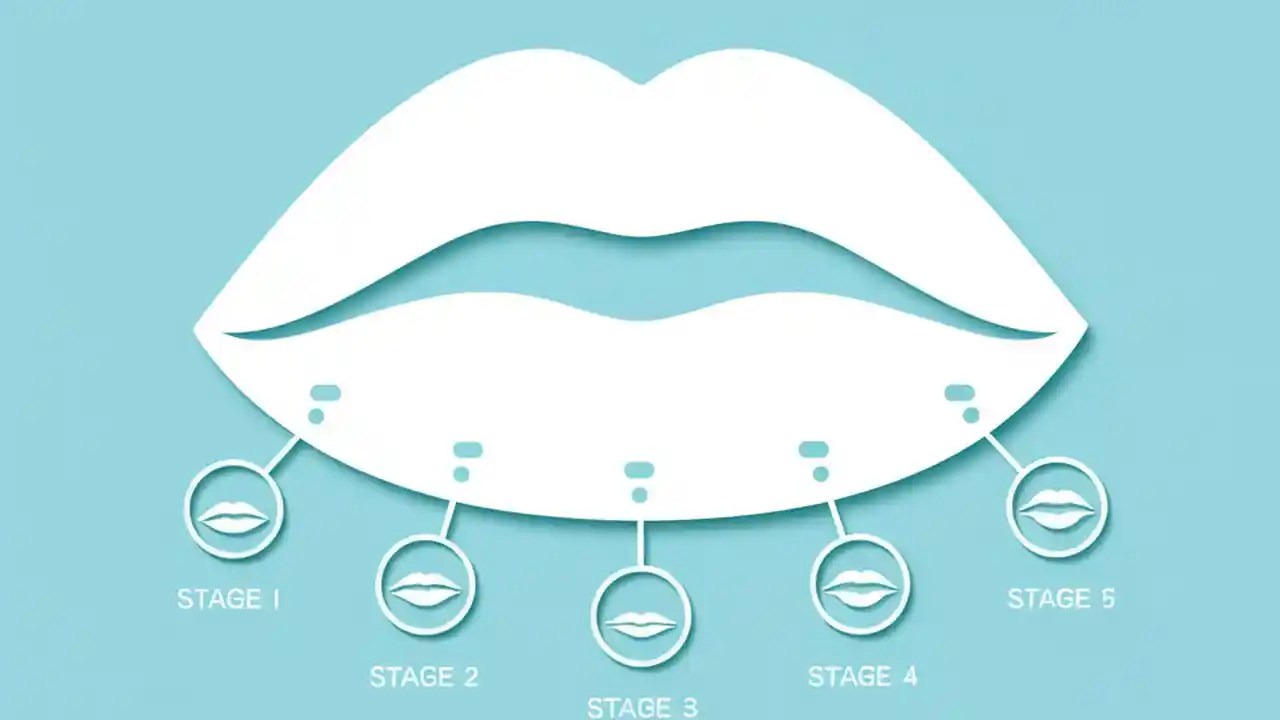 STAGE 1

STAGE 2

STAGE 3

STAGE 4

STAGE 5