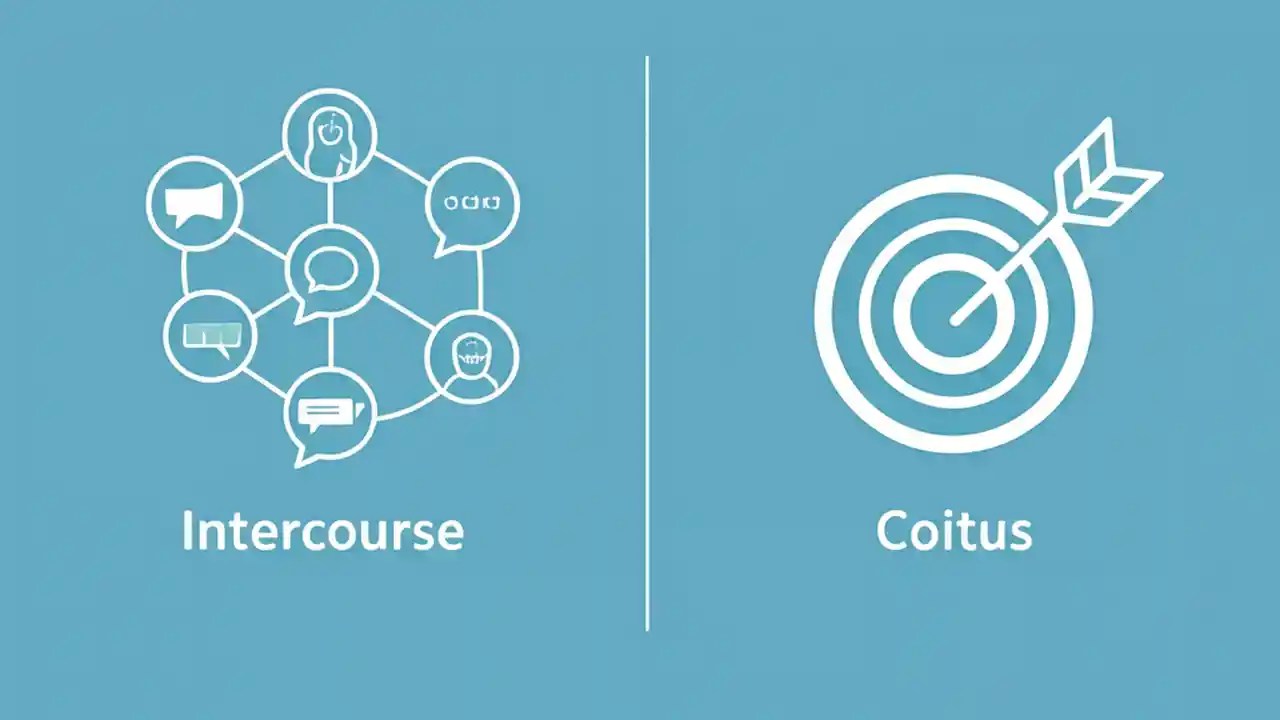 Intercourse

Coitus