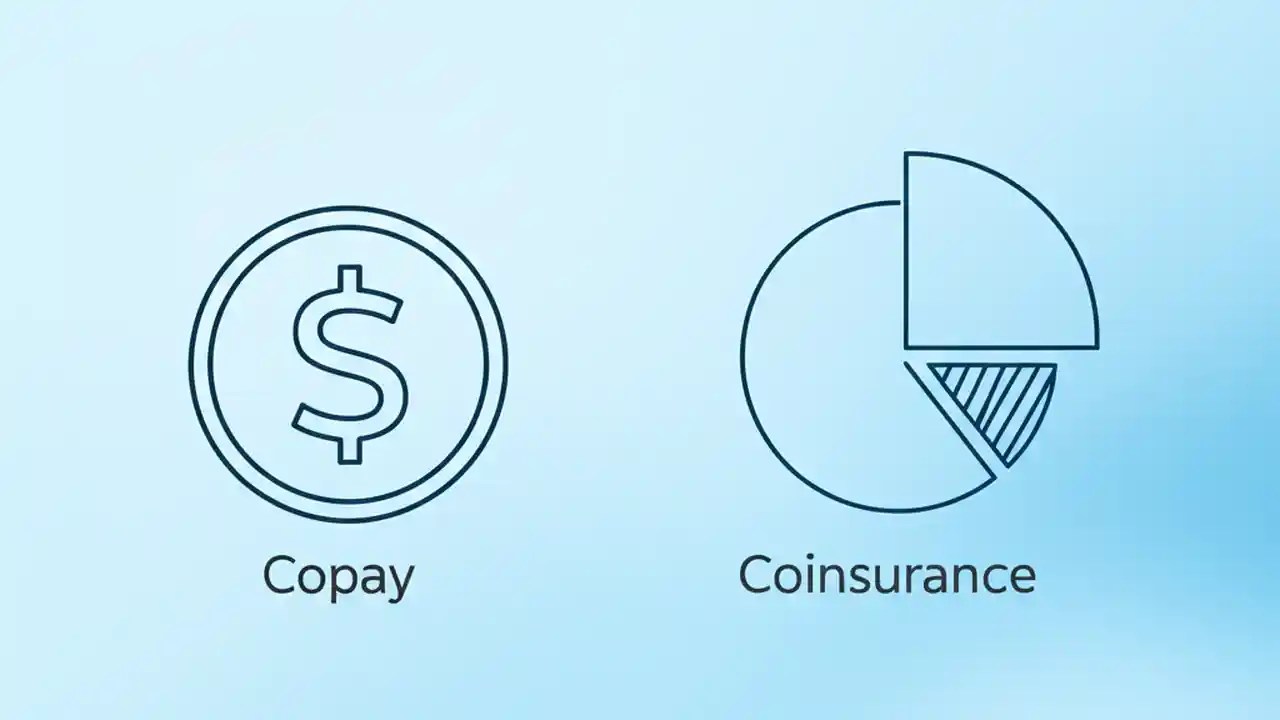 $

Copay

Coinsurance