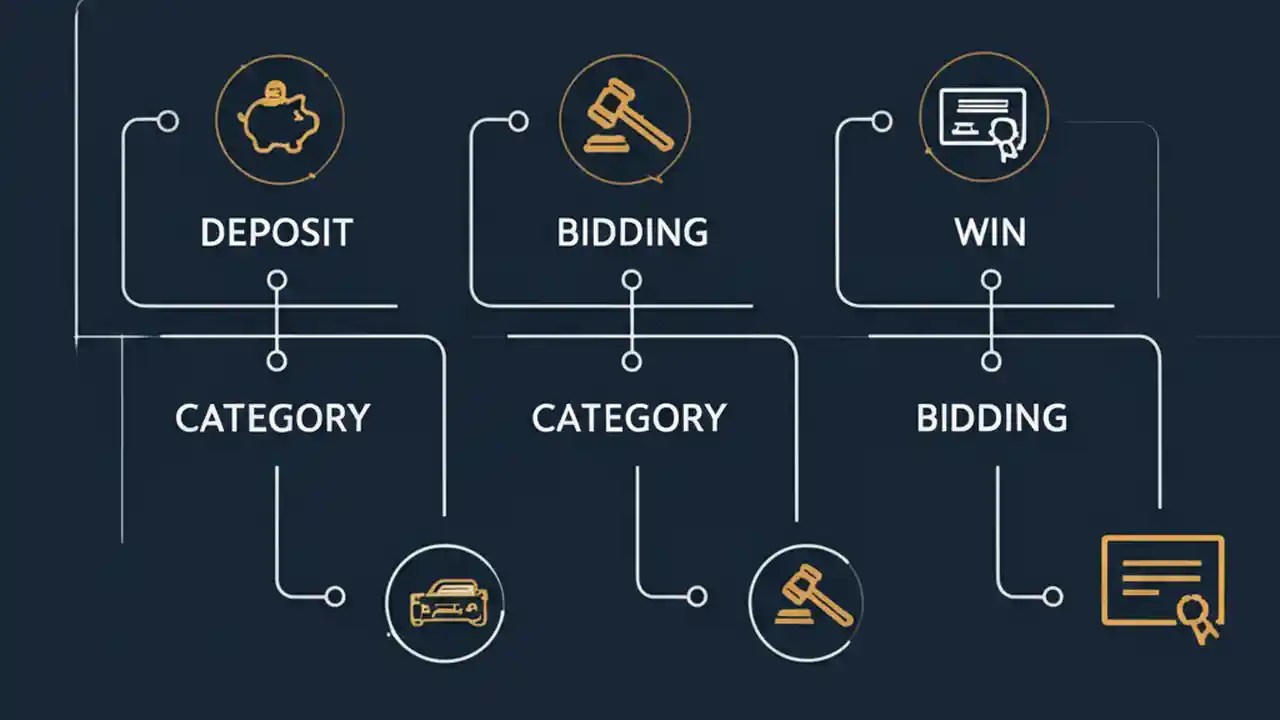 DEPOSIT

BIDDING

WIN

CATEGORY

CATEGORY

BIDDING