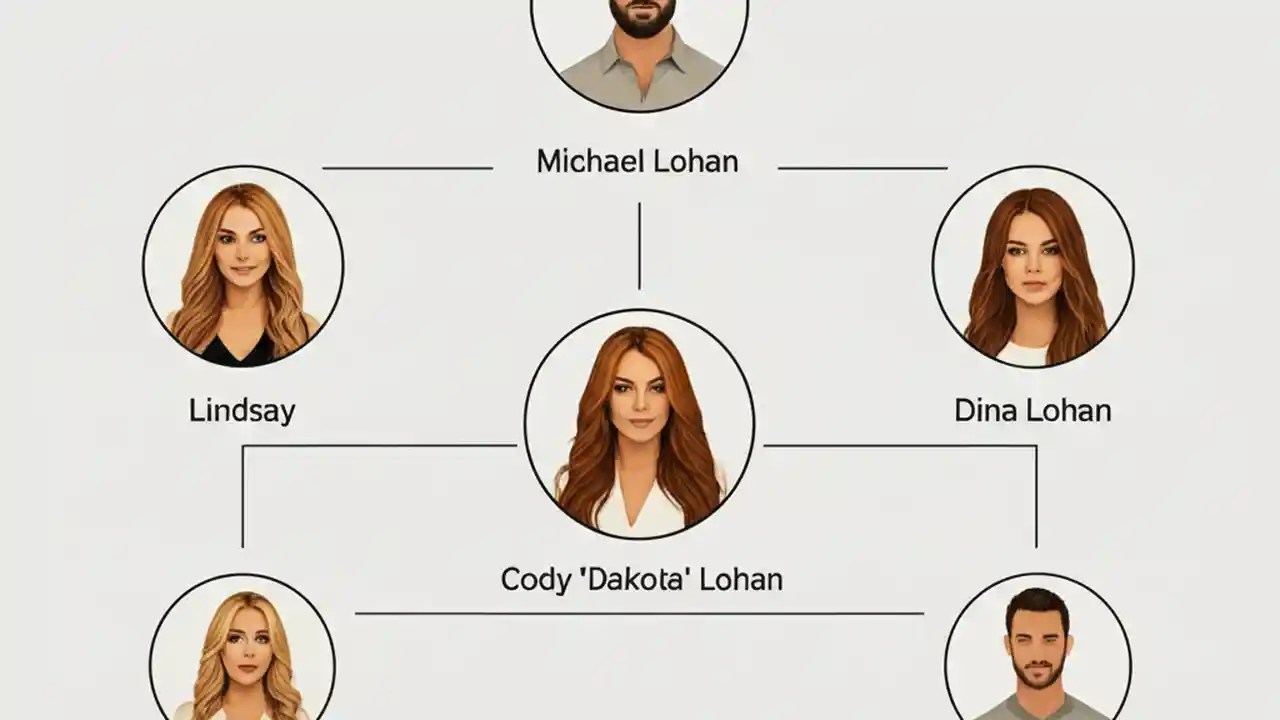 Michael Lohan

Lindsay

Dina Lohan

Cody 'Dakota' Lohan