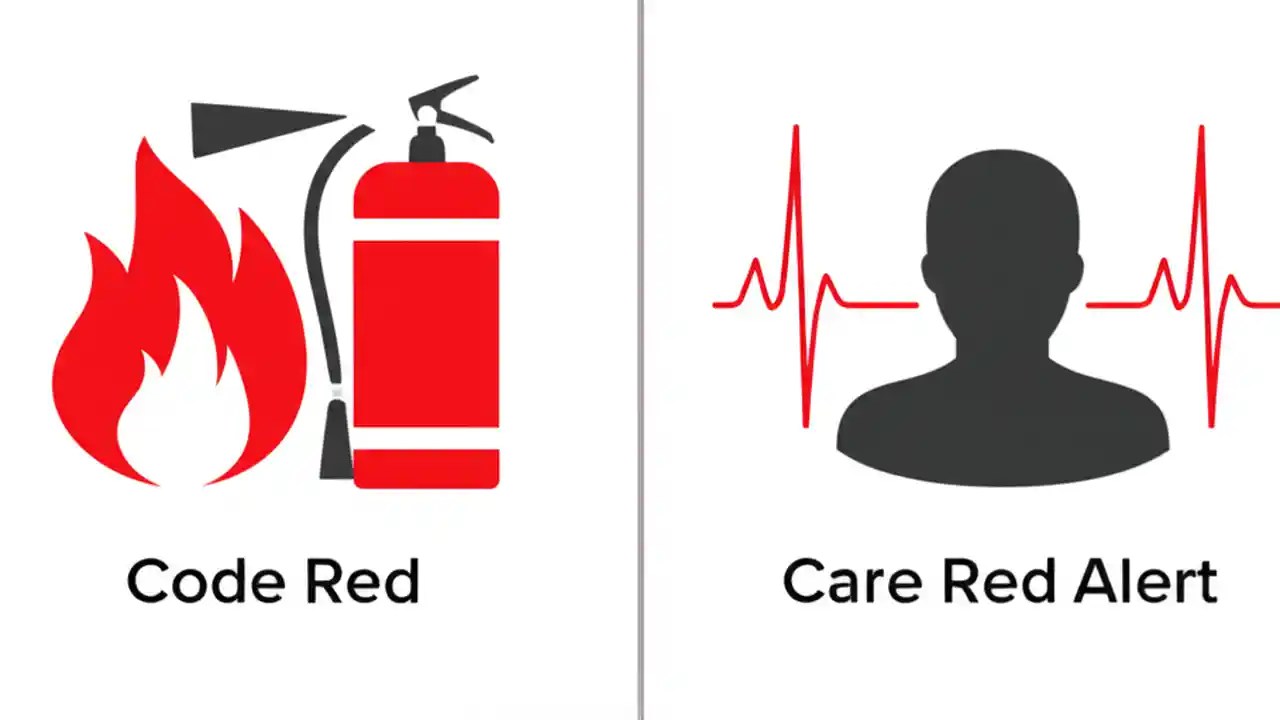 Code Red

Care Red Alert