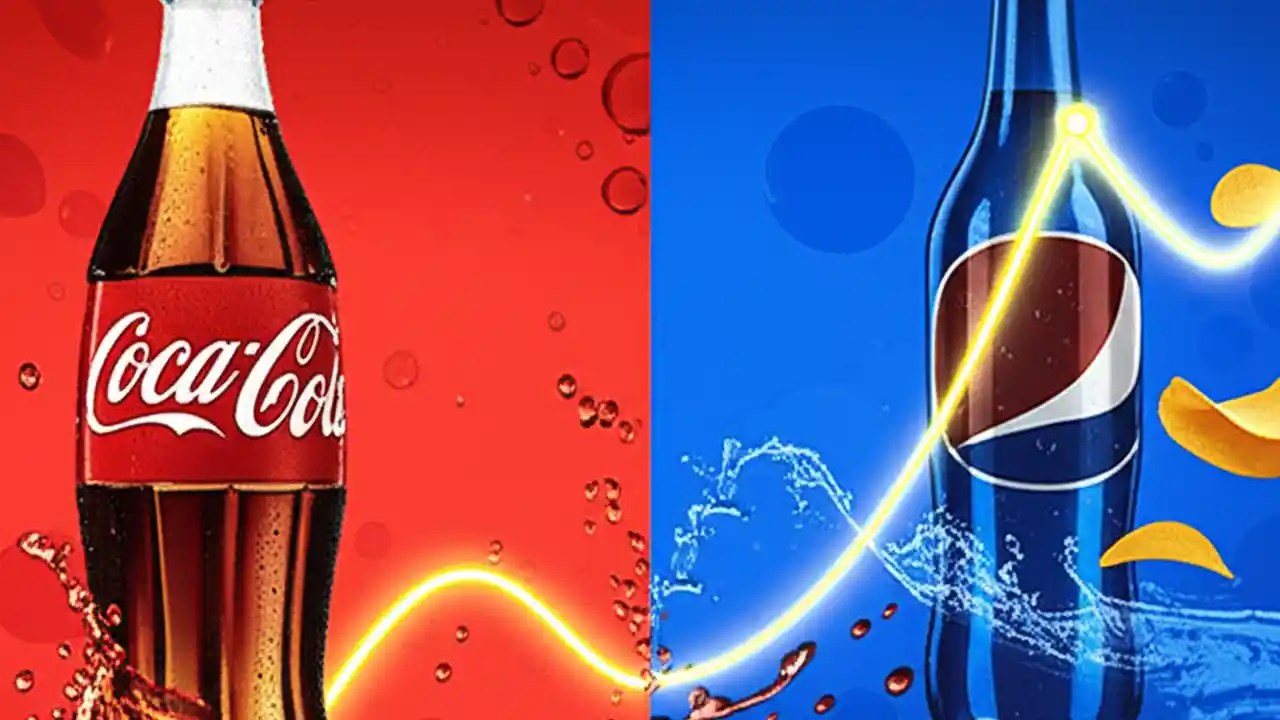 Coca-Cola