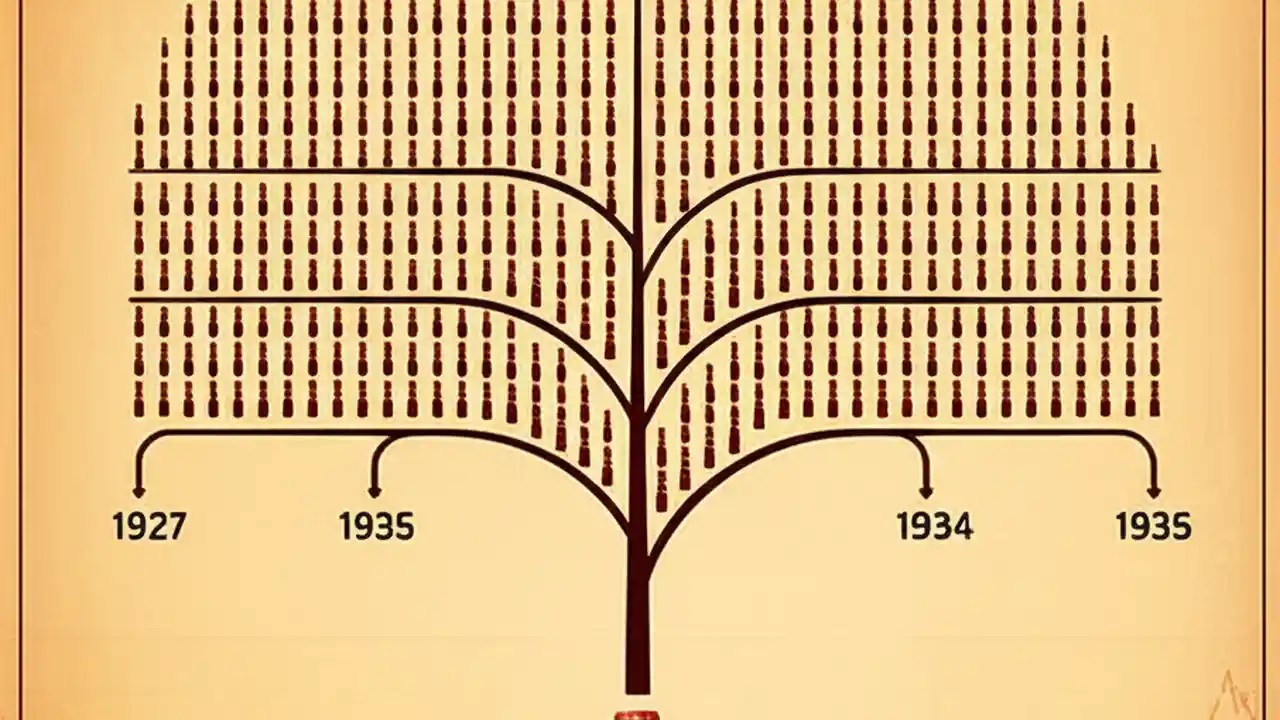 1927
1935
1934
1935