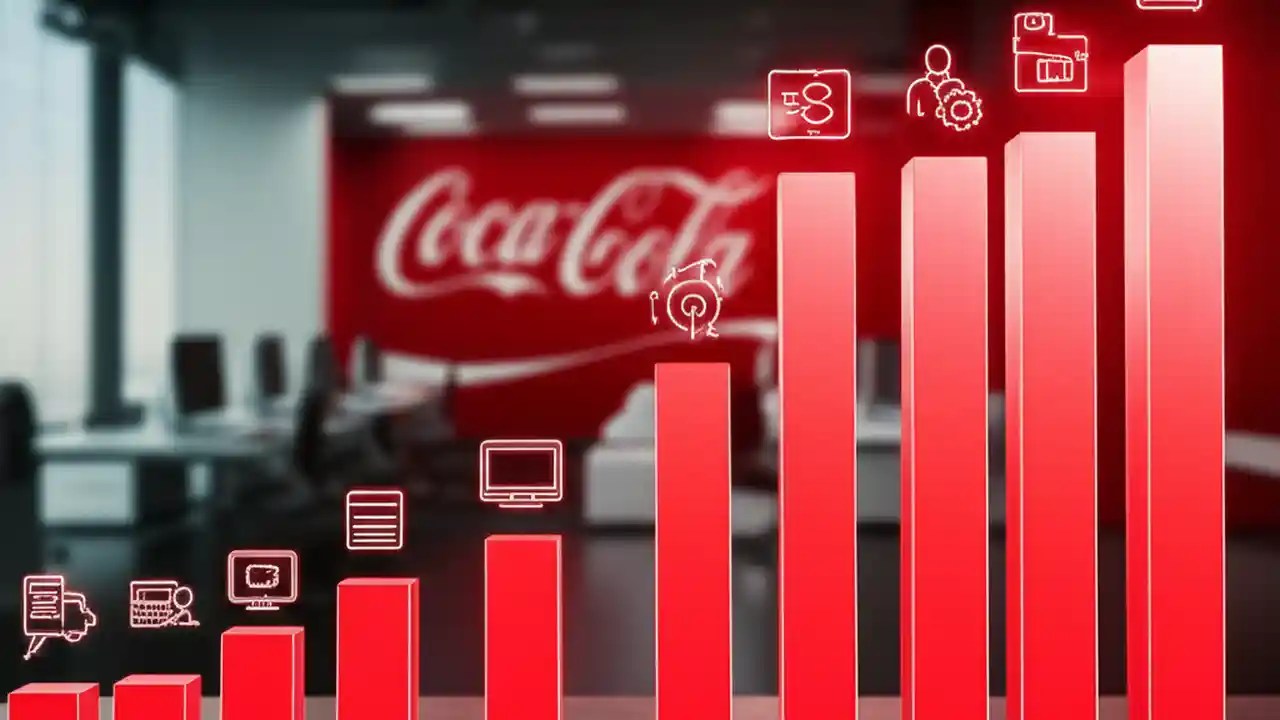 Coca-Cola