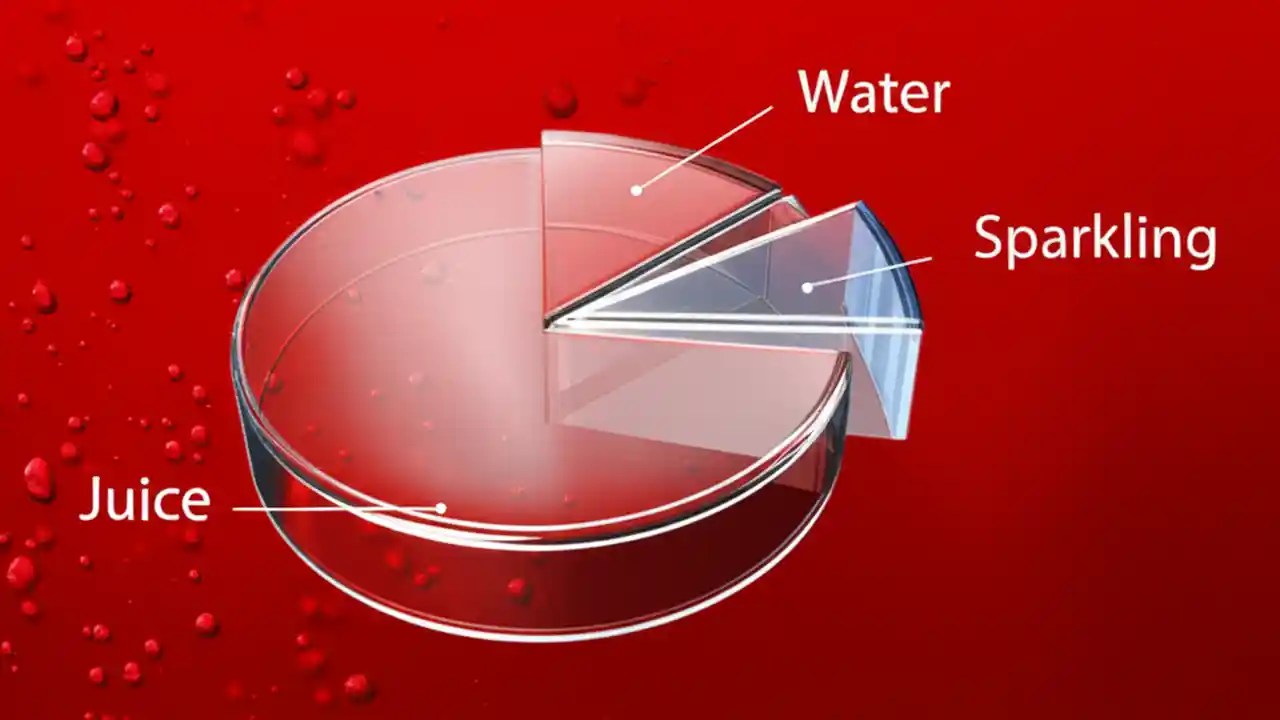 Water

Sparkling

Juice