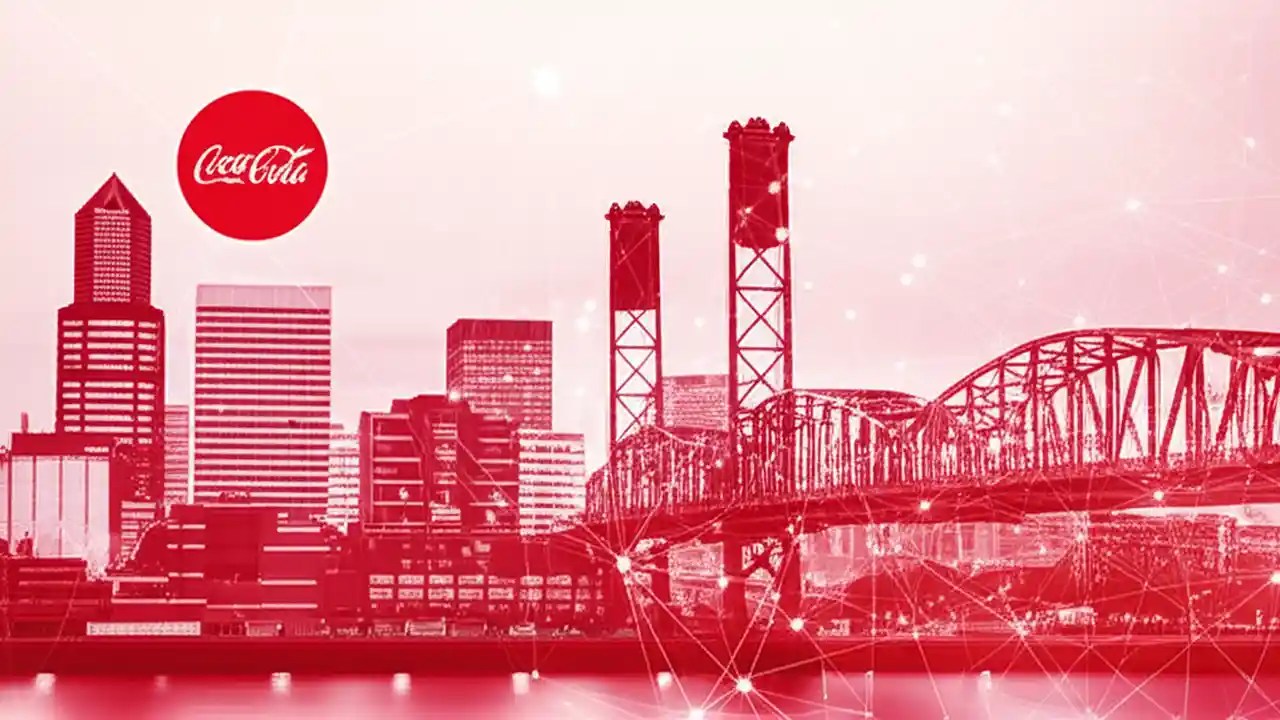 Coca-Cola