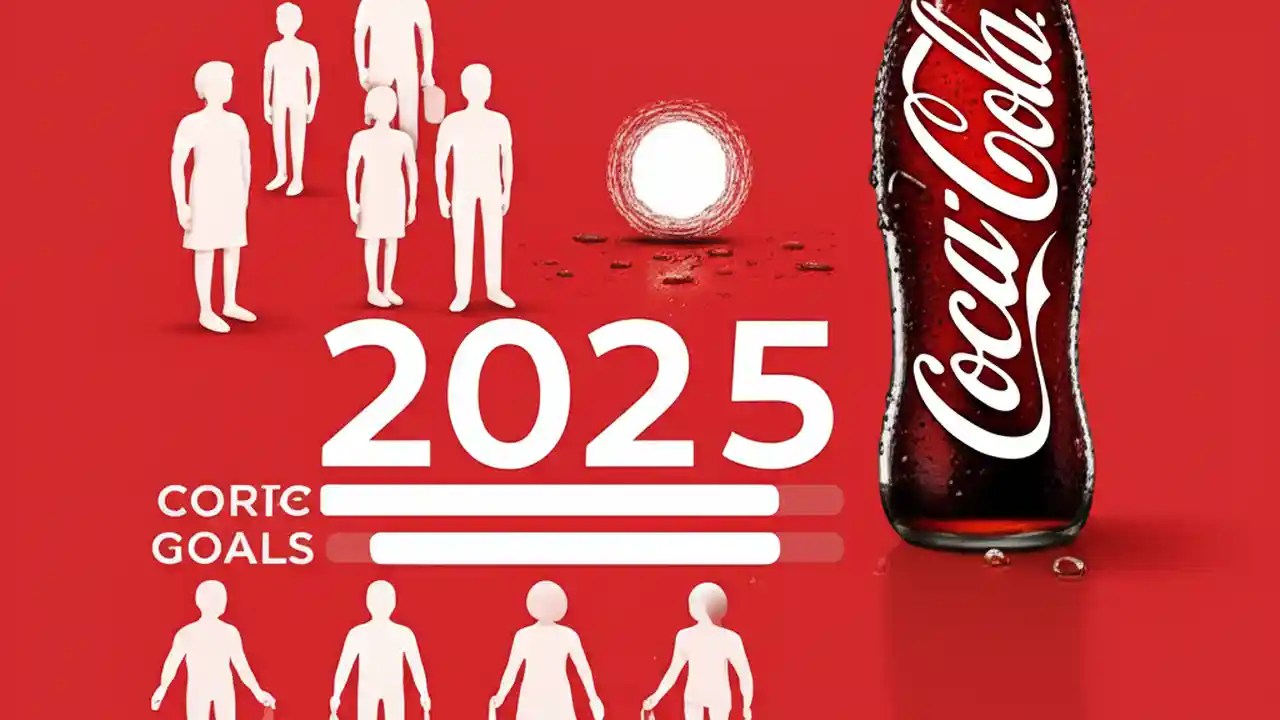 2025

CORTE
GOALS

Coca-Cola