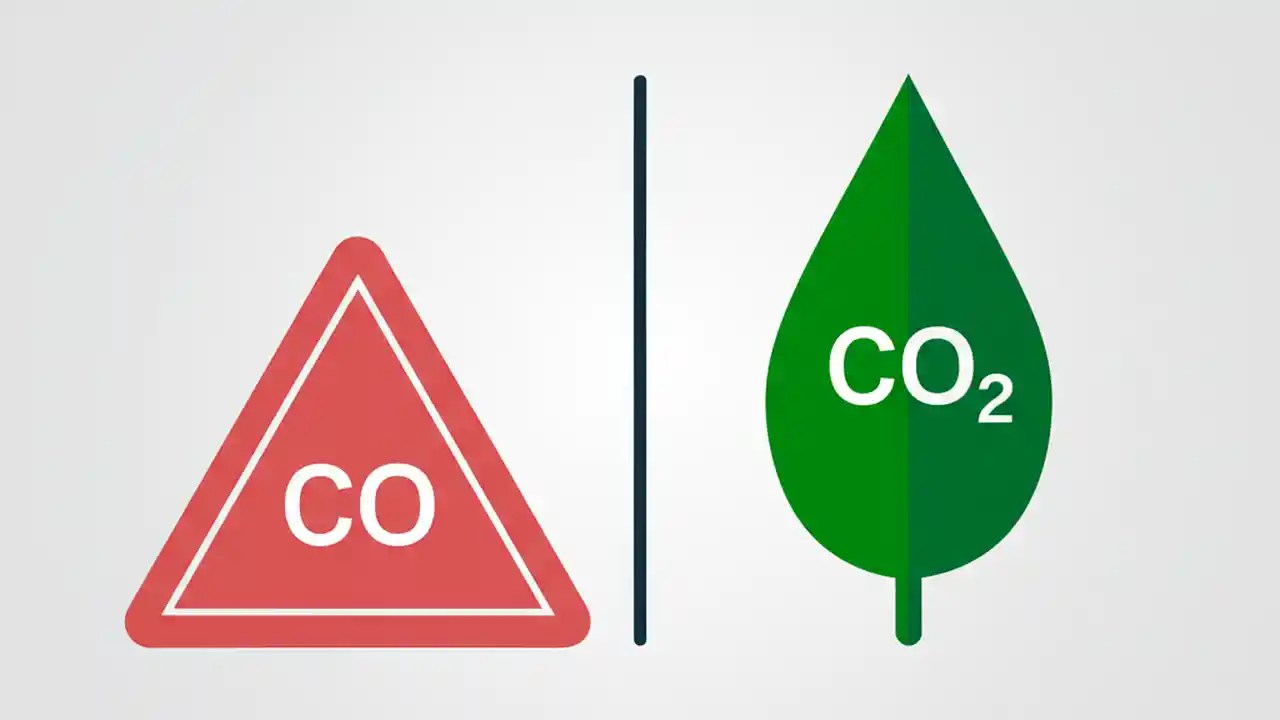 $CO$

$CO_2$