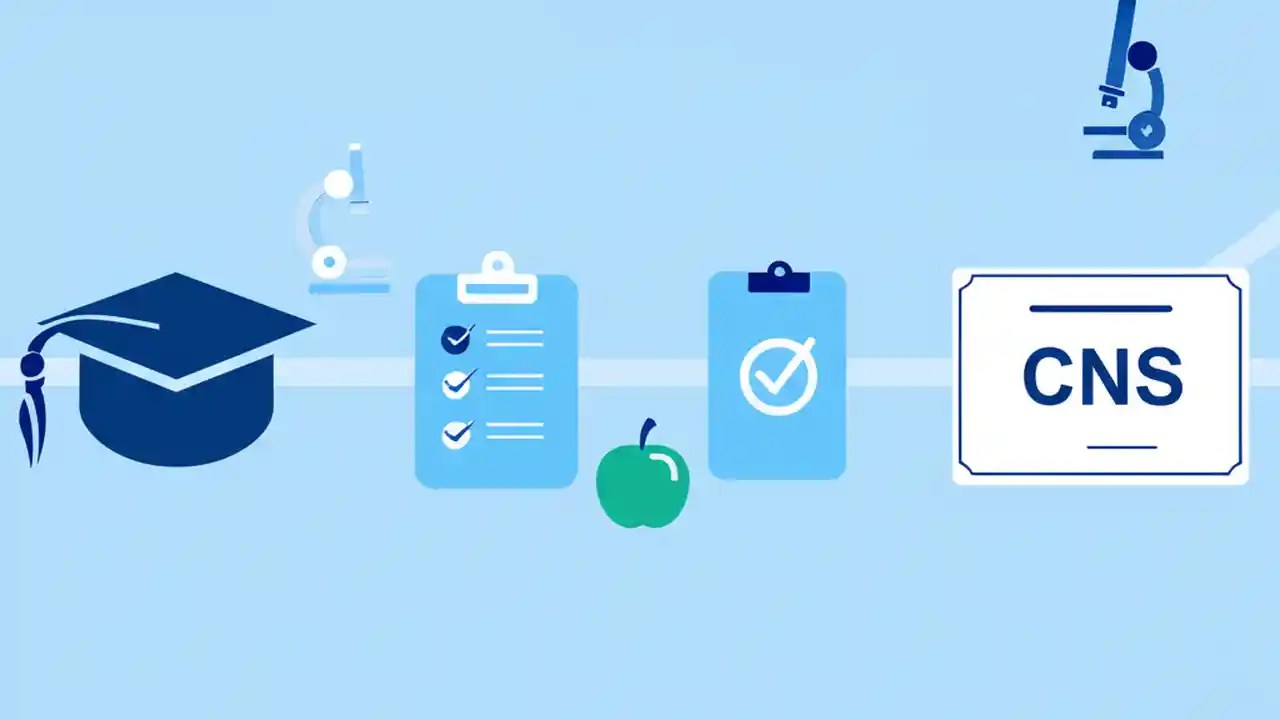 CNS