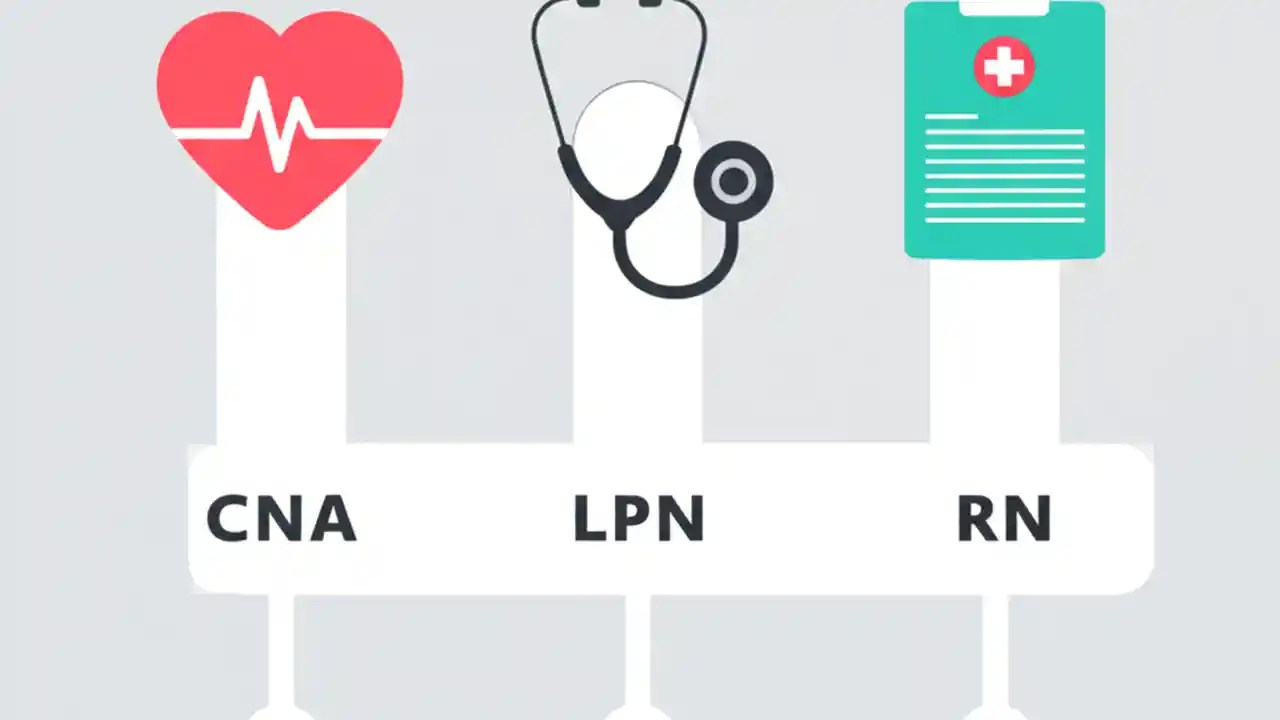 CNA LPN RN