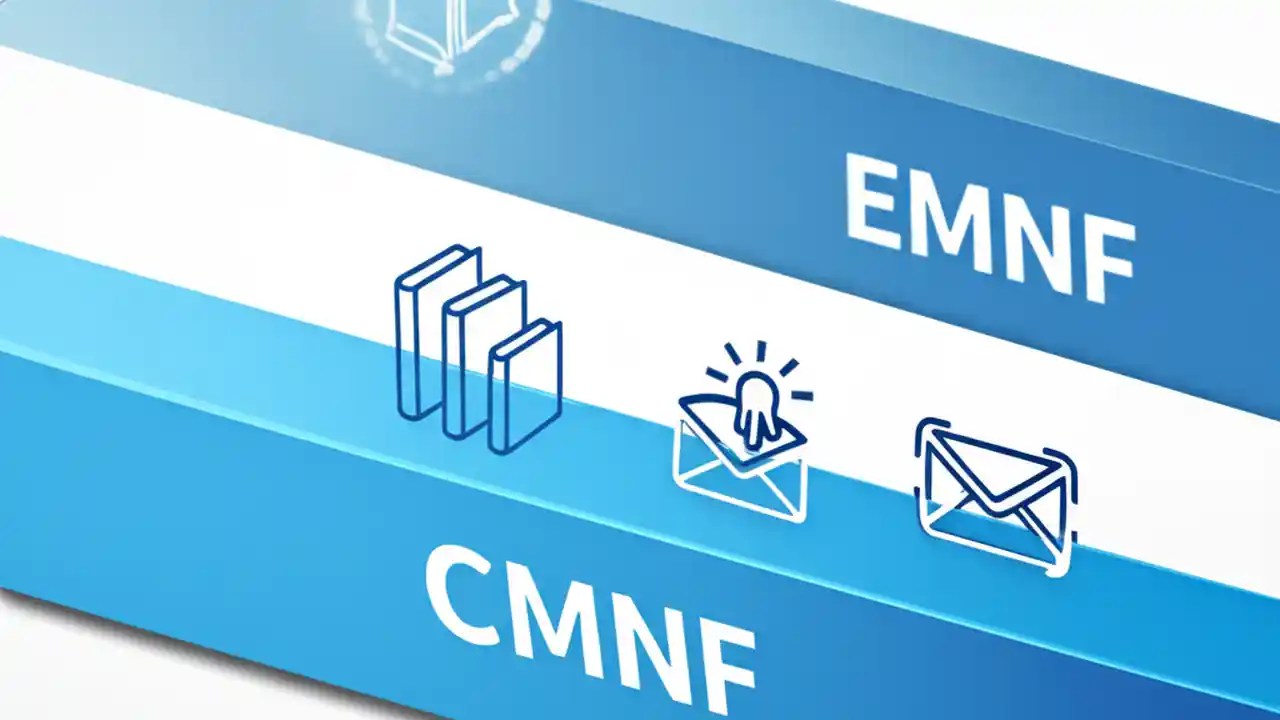 EMNF

CMNF