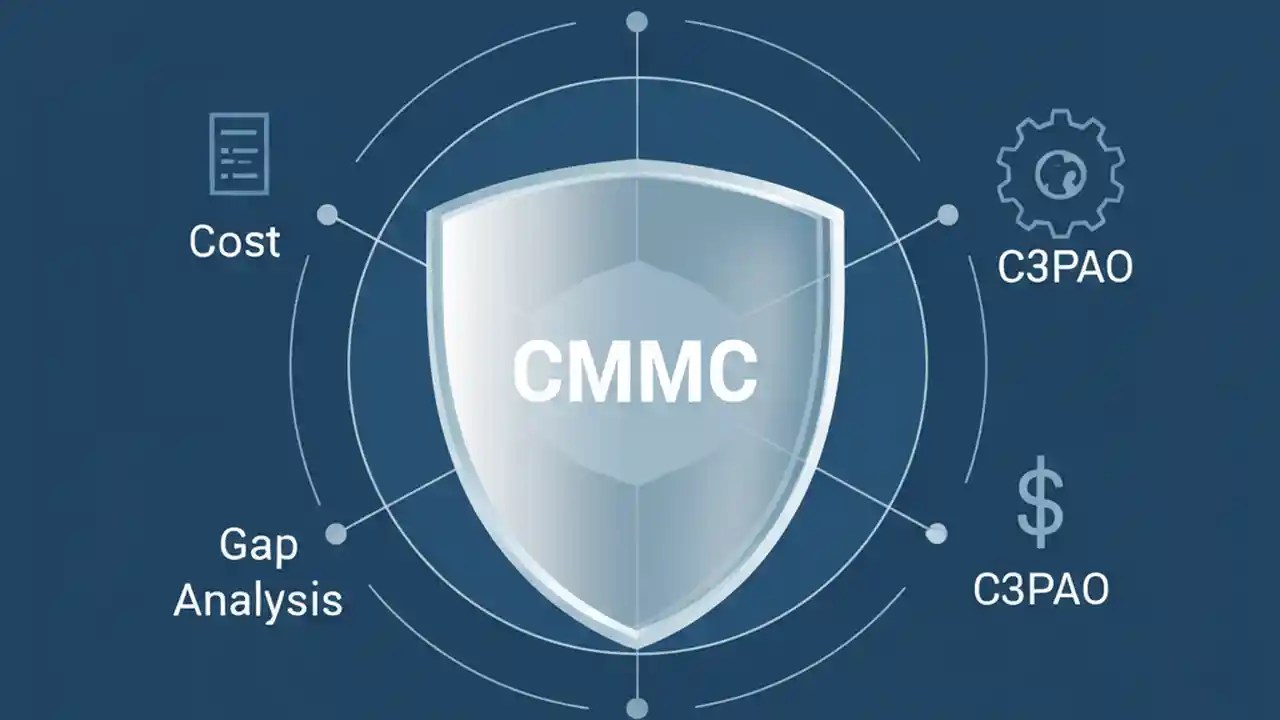 Cost

C3PAO

CMMC

Gap Analysis

$

C3PAO