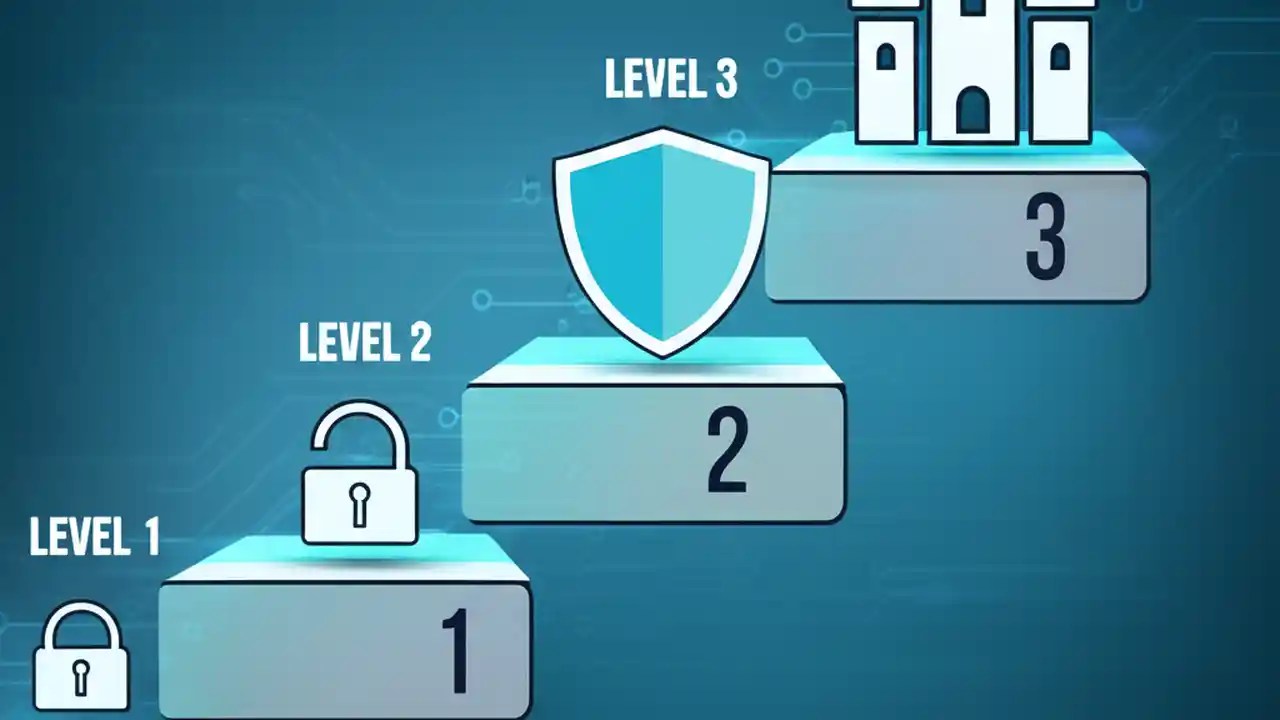 LEVEL 3

3

LEVEL 2

2

LEVEL 1

1