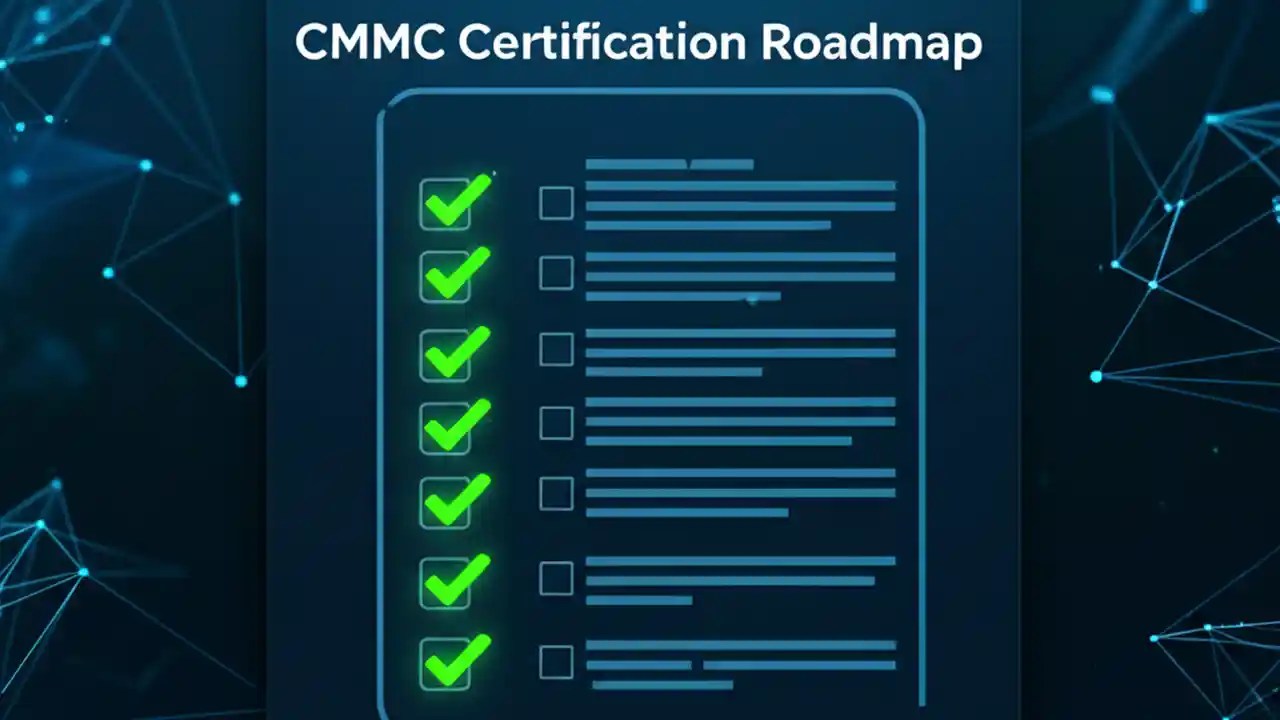 CMMC Certification Roadmap