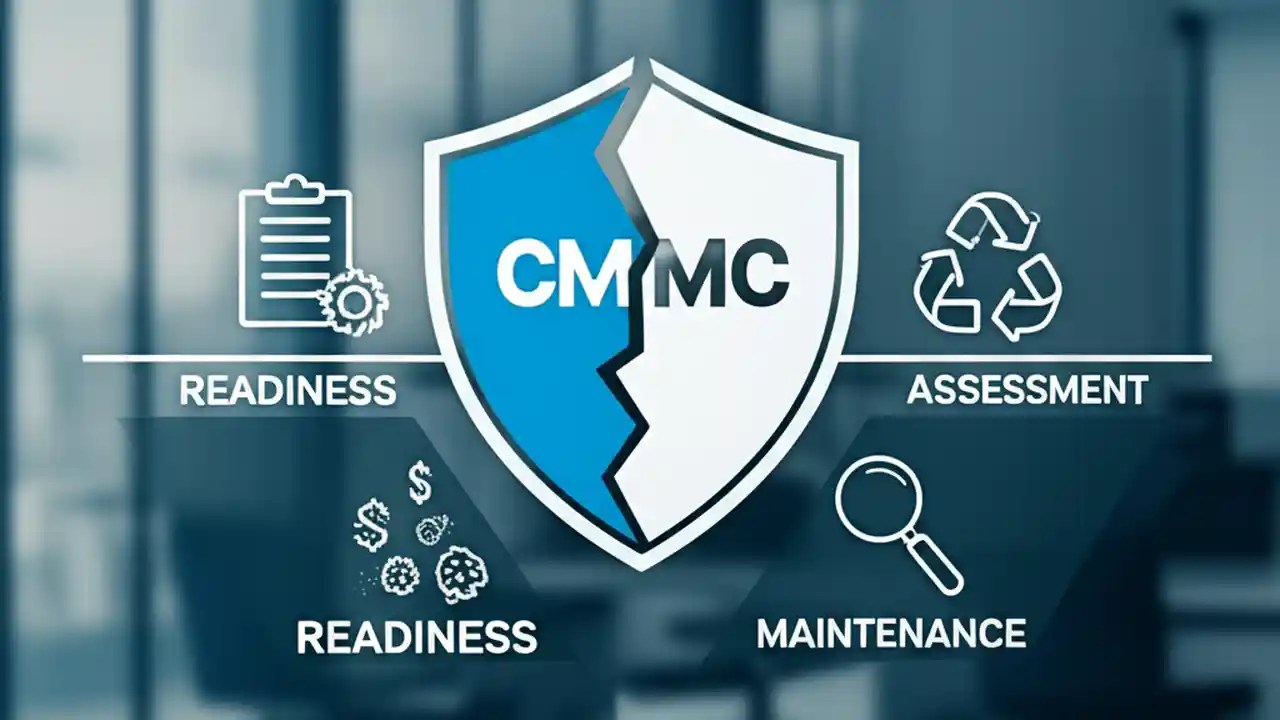 CMMC

READINESS

ASSESSMENT

$
$

READINESS

MAINTENANCE