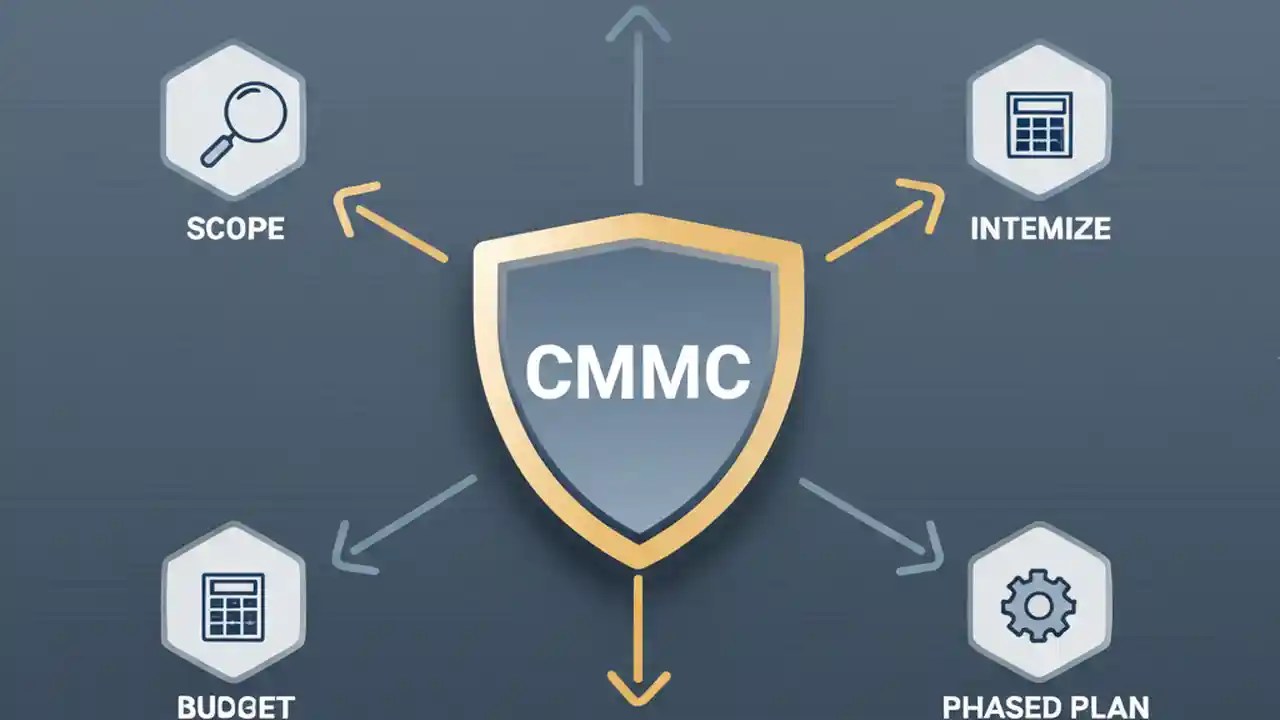 SCOPE

INTEMIZE

CMMC

BUDGET

PHASED PLAN