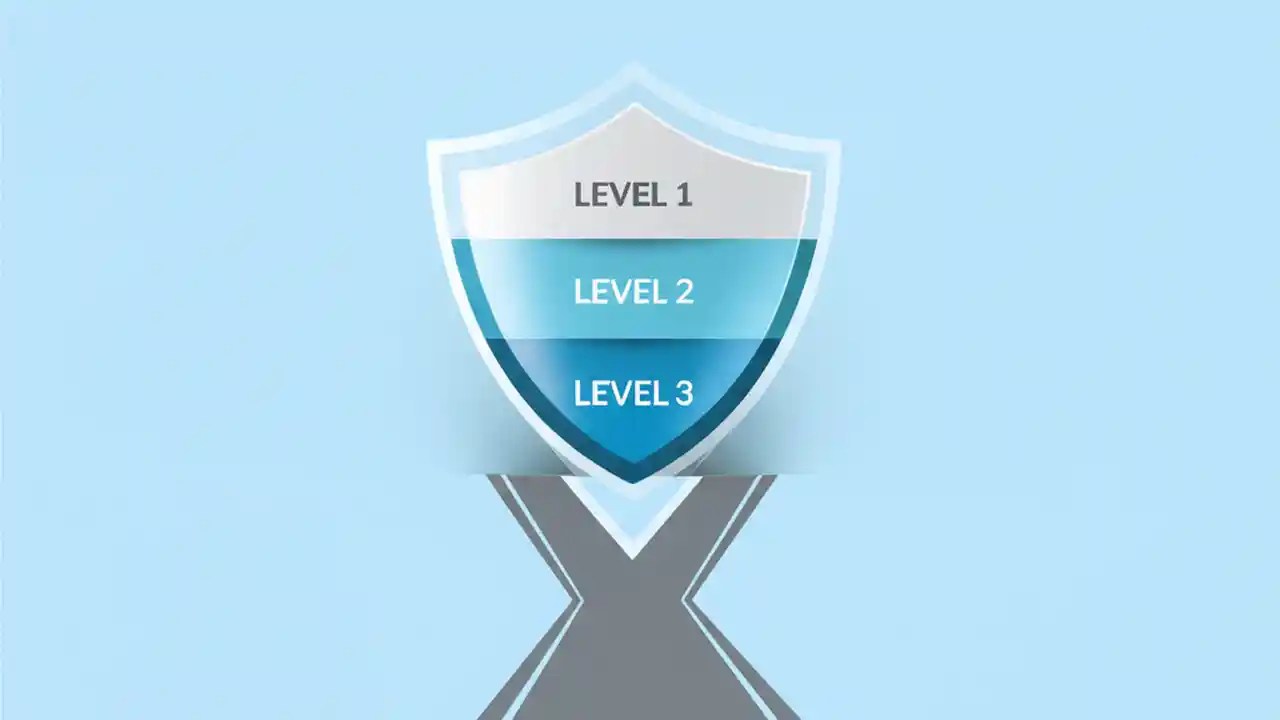 LEVEL 1

LEVEL 2

LEVEL 3