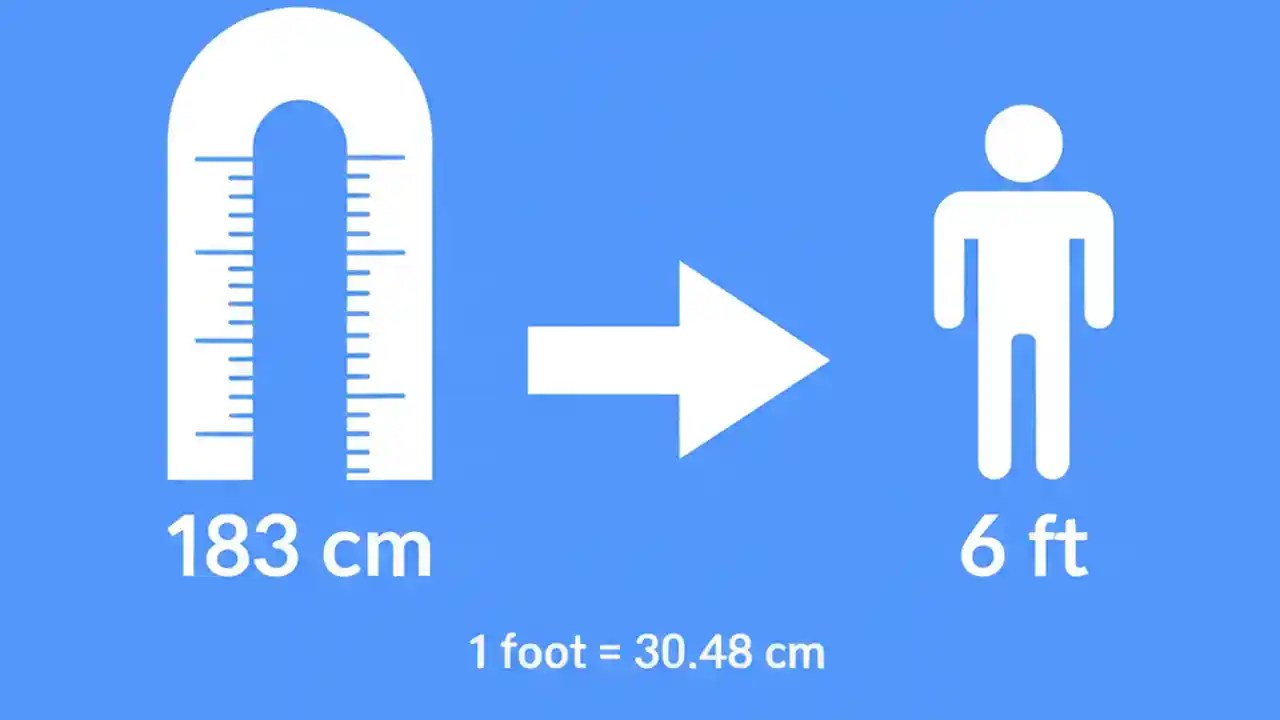 183 cm

6 ft

1 foot = 30.48 cm