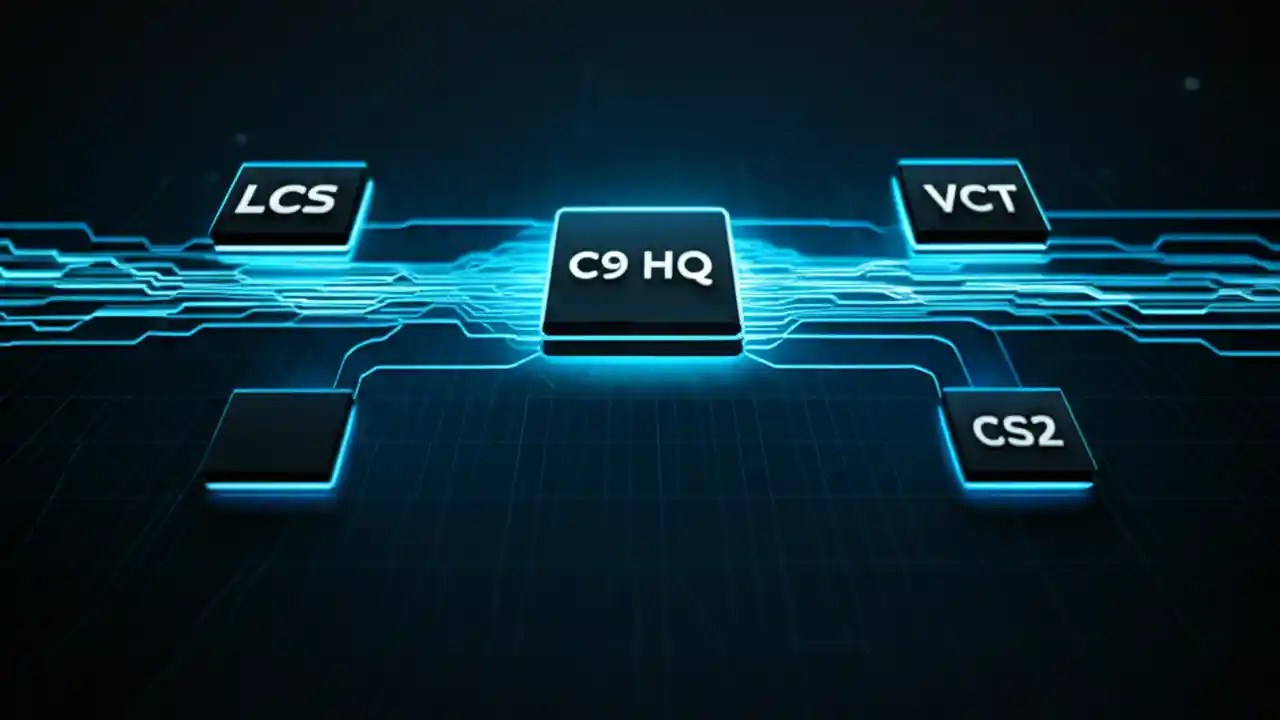 LCS

VCT

C9 HQ

CS2