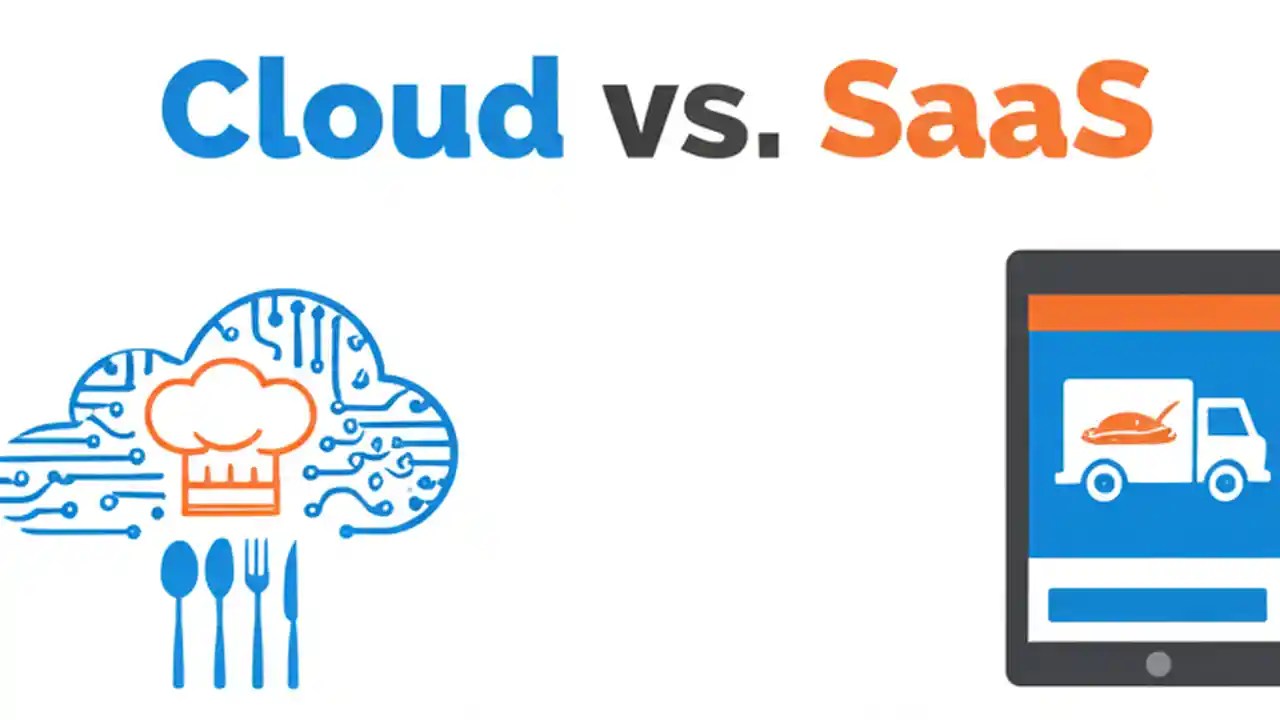 Cloud vs. SaaS