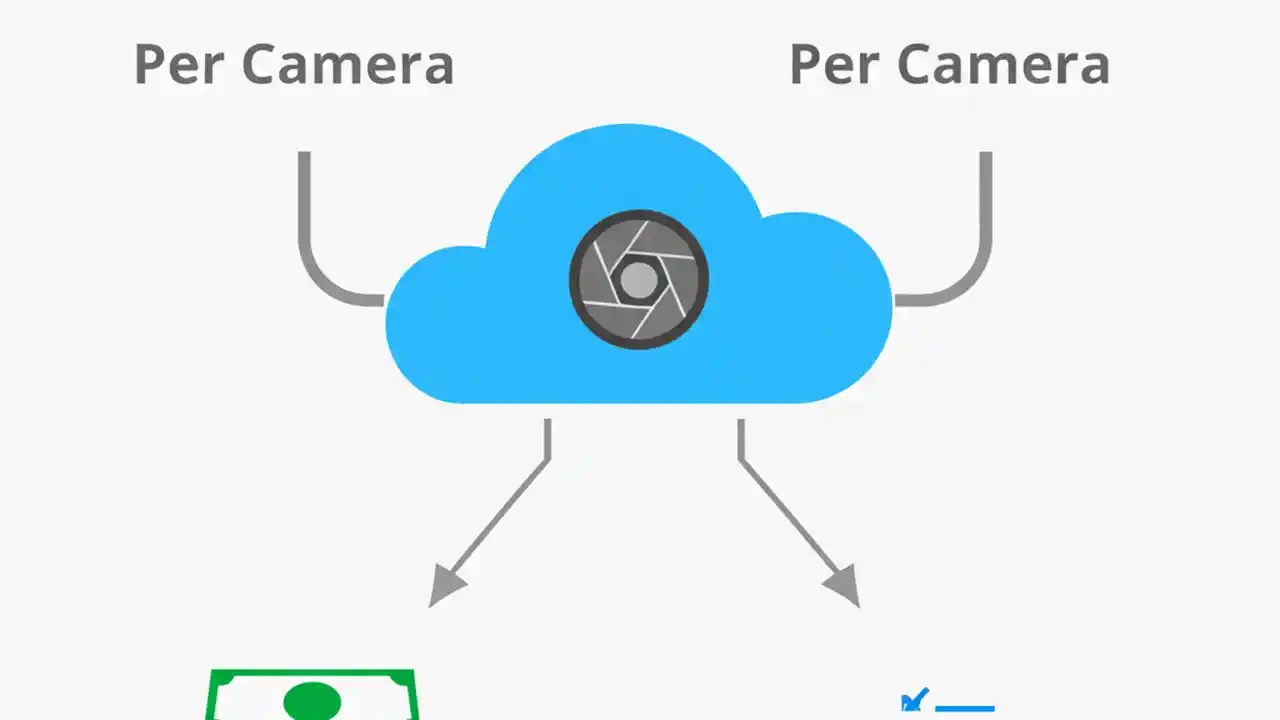 Per Camera

Per Camera