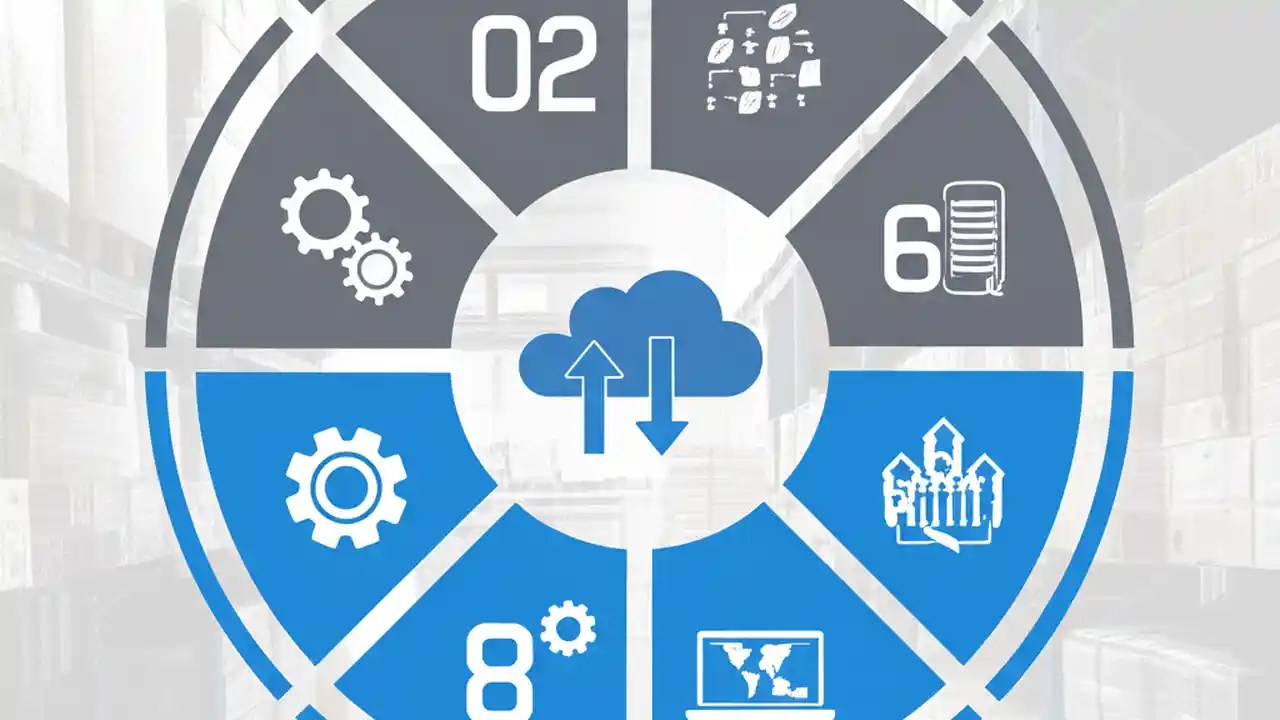 02

6

8