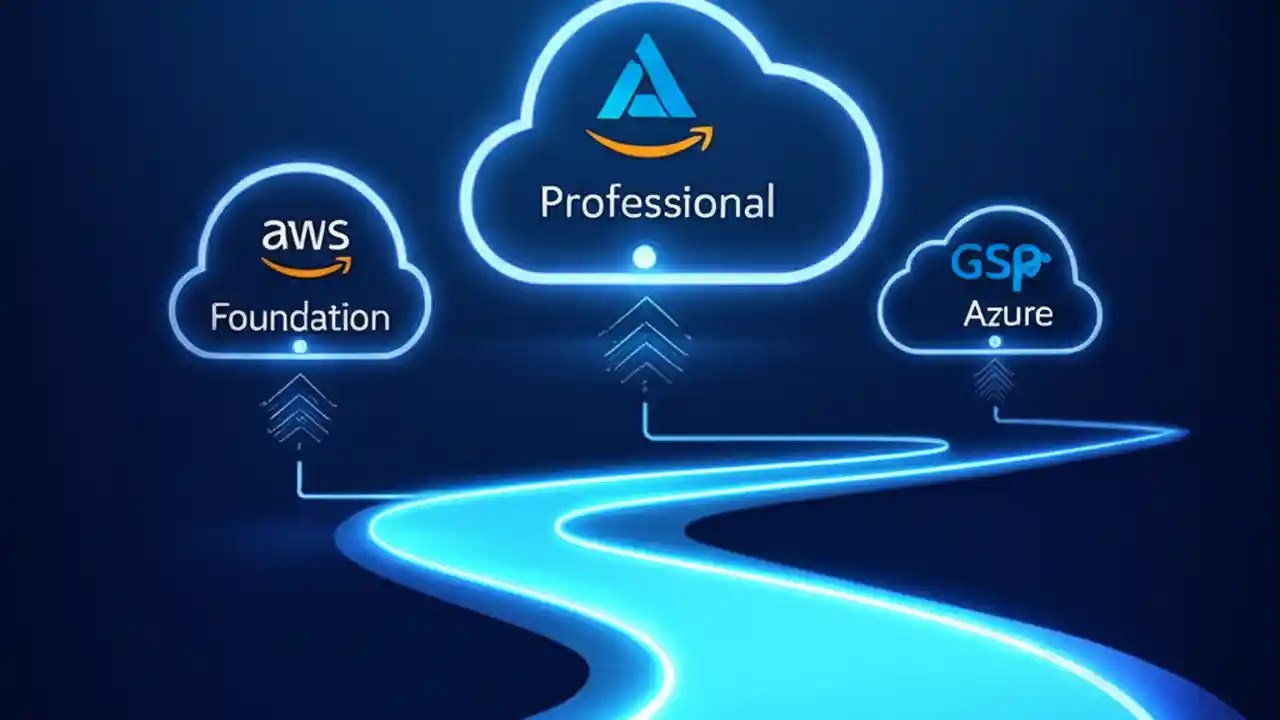 aws
Foundation

Professional

GSP
Azure