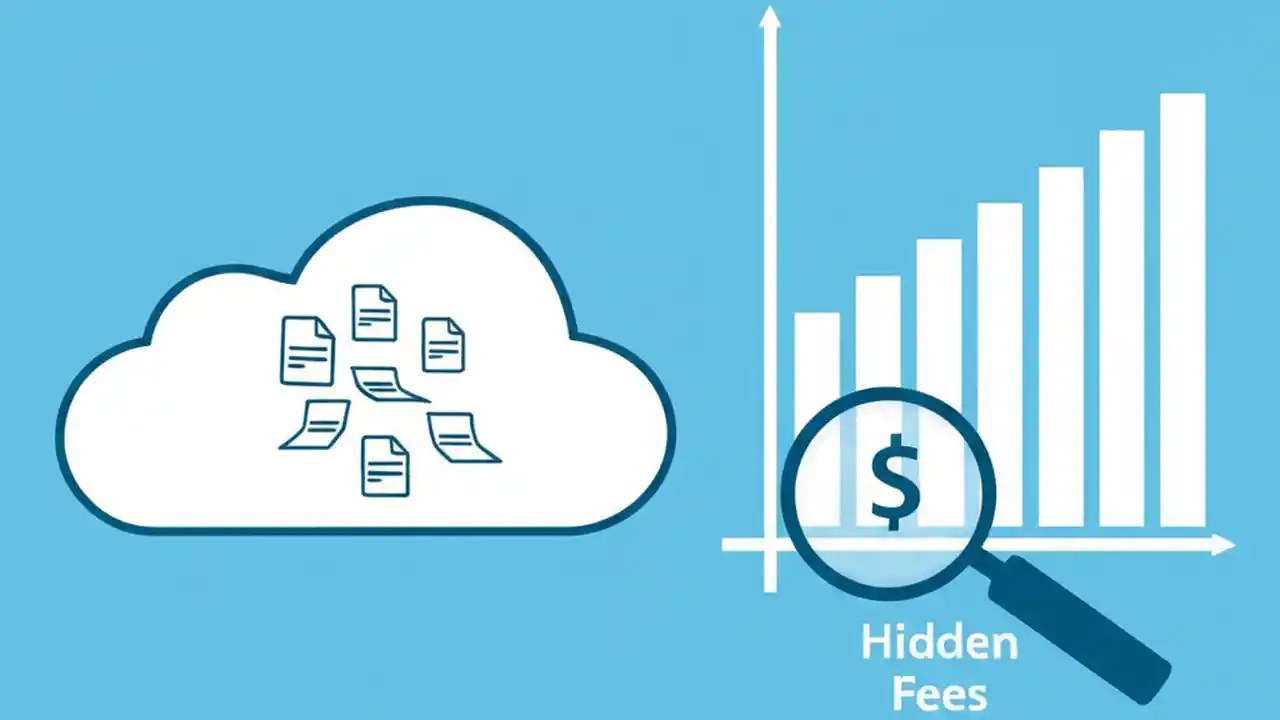 $

Hidden Fees