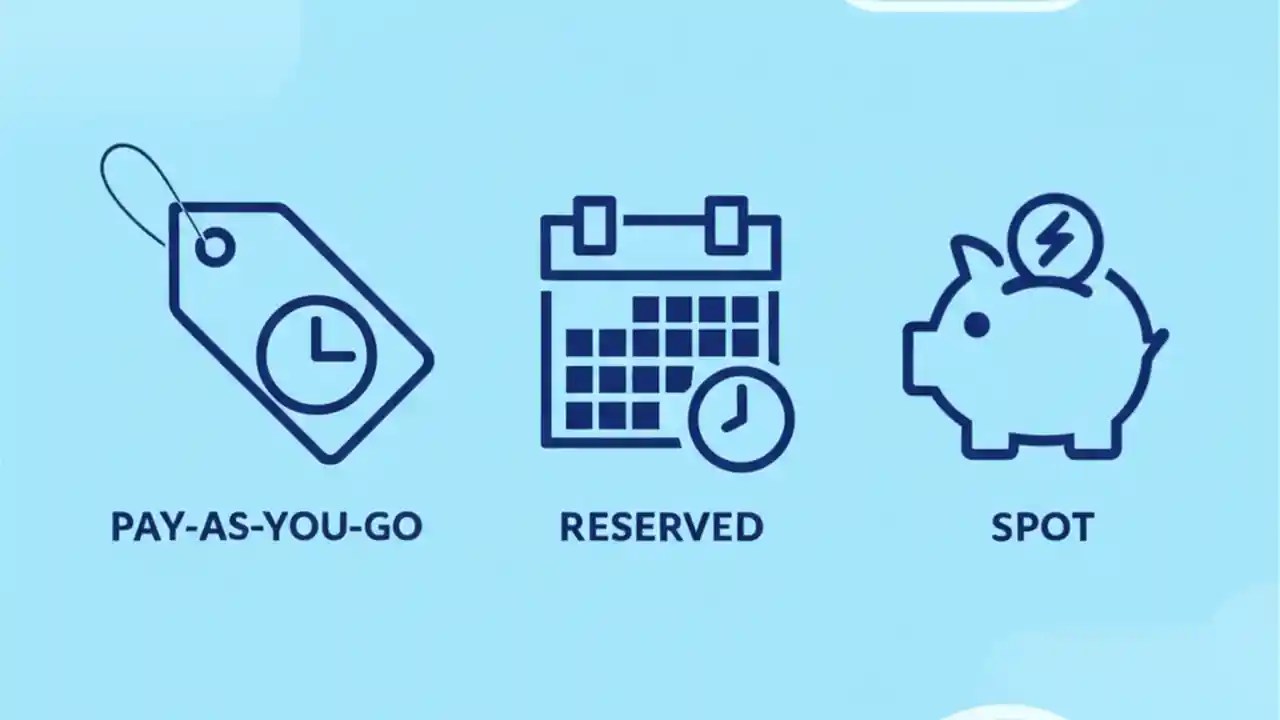 PAY-AS-YOU-GO

RESERVED

SPOT