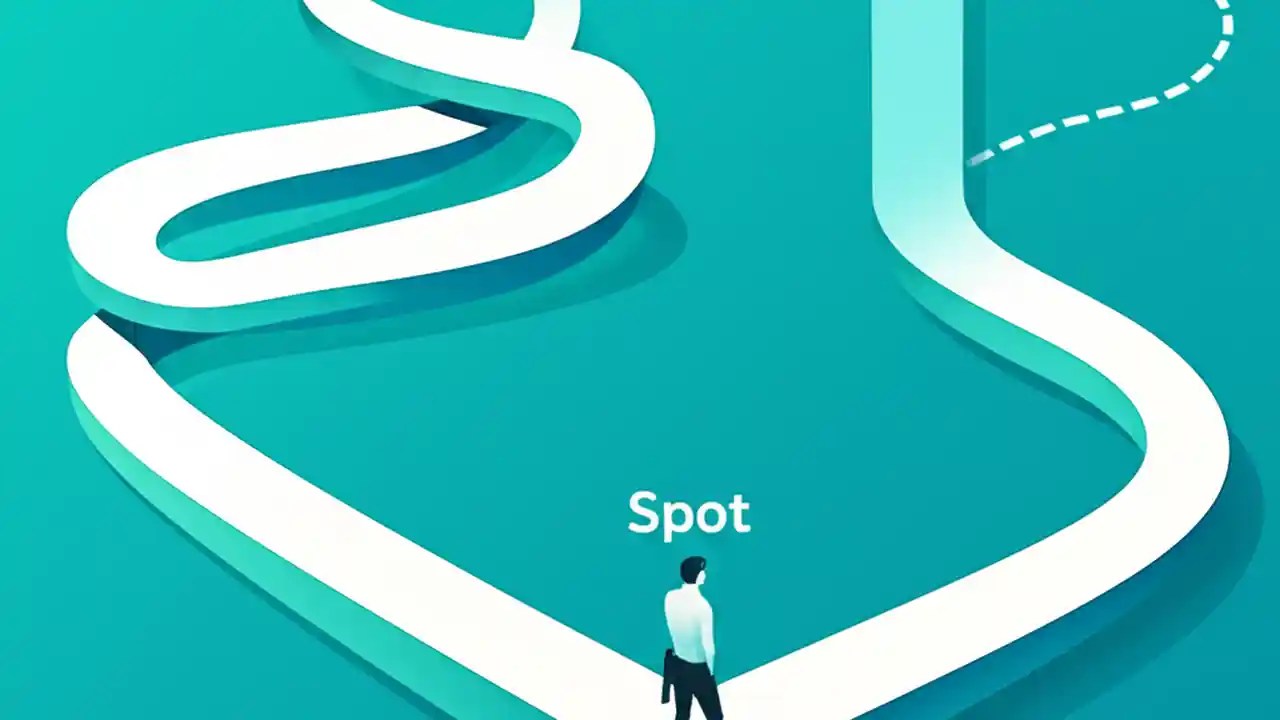 Spot