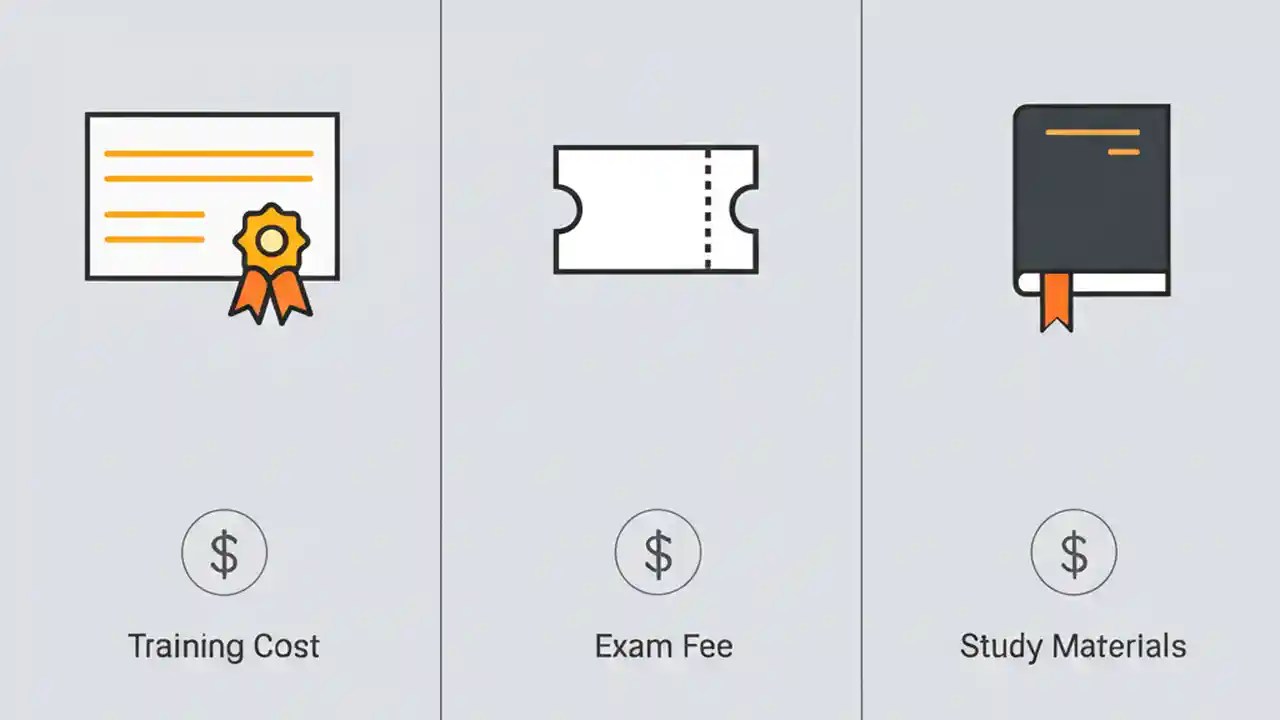 $

Training Cost

$

Exam Fee

$

Study Materials