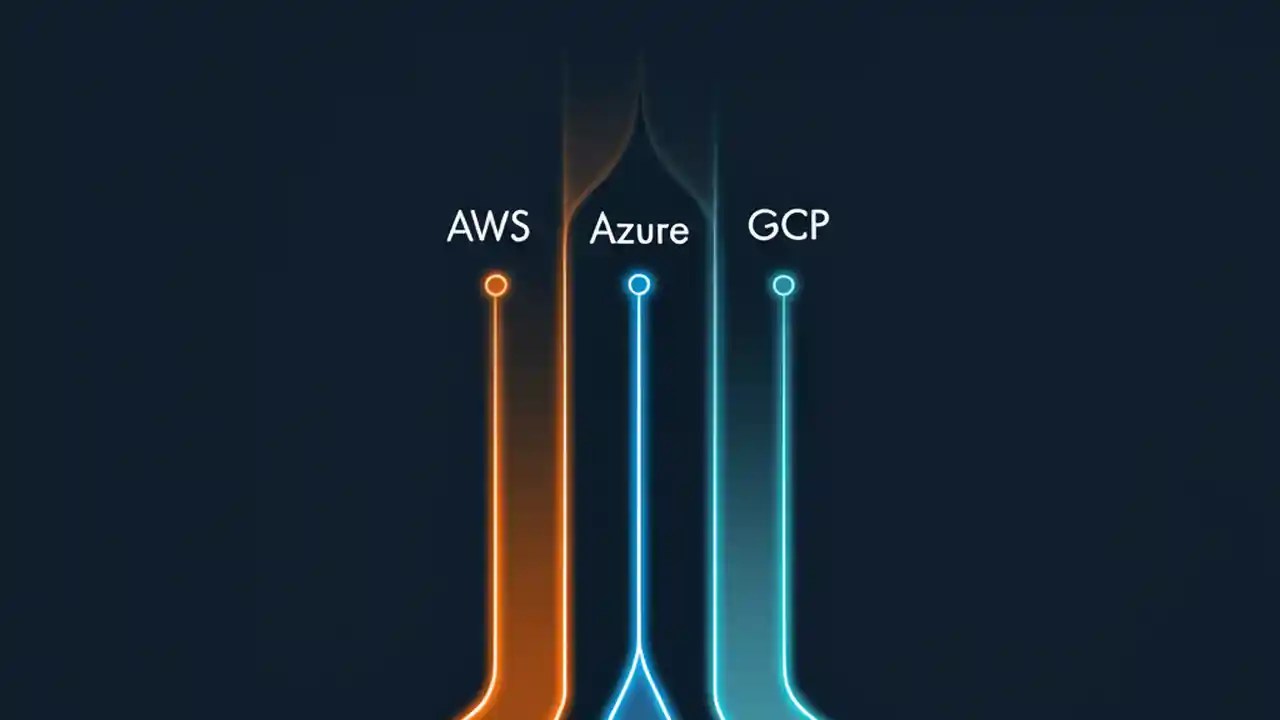 AWS Azure GCP